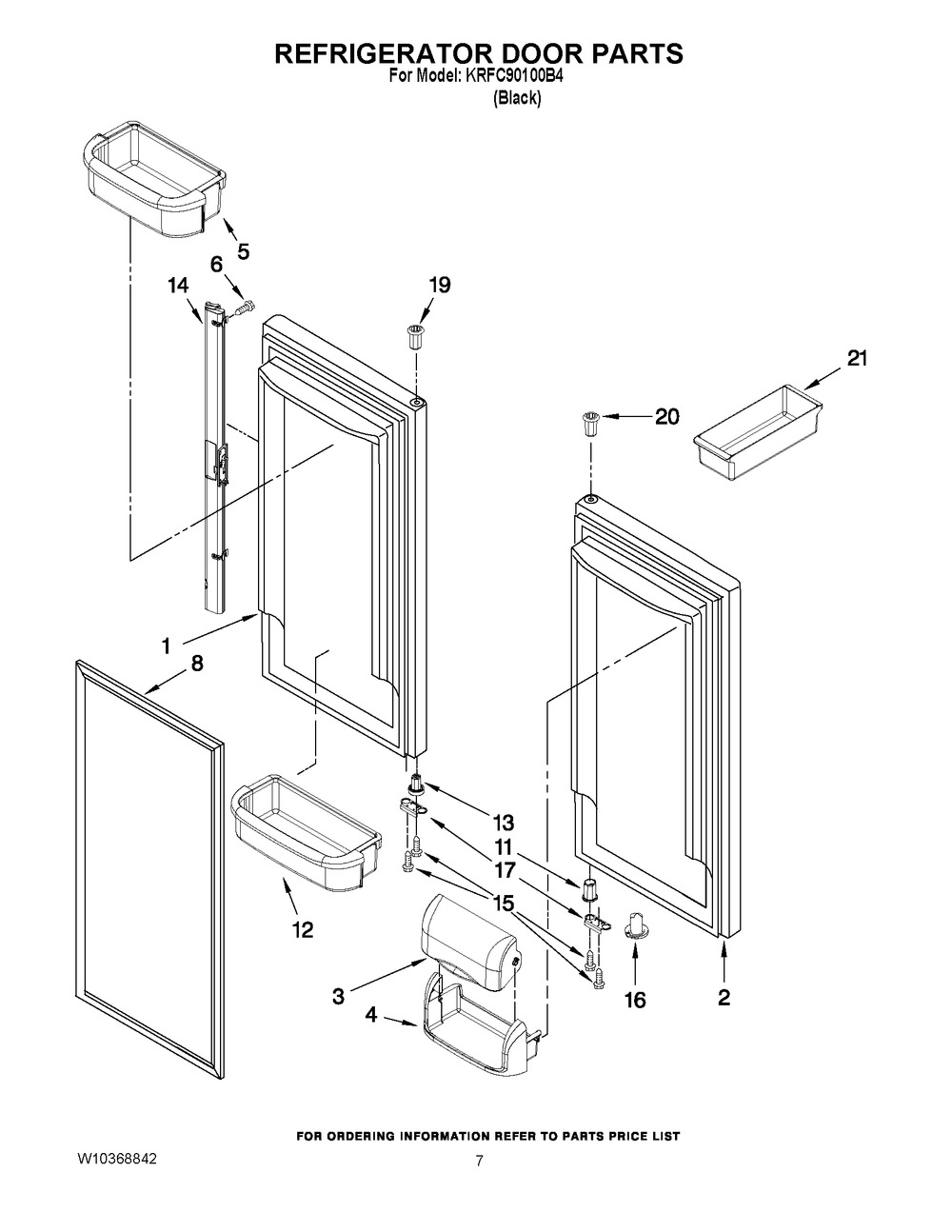 REFRIGERATOR DOOR PARTS
For Model: KRFC90100B4
(Black)

5
6
14
19
21
20
1
8
13
11
17
15
12
3
4
16
2

FOR ORDERING INFORMATION REFER TO PARTS PRICE LIST

W10368842

7