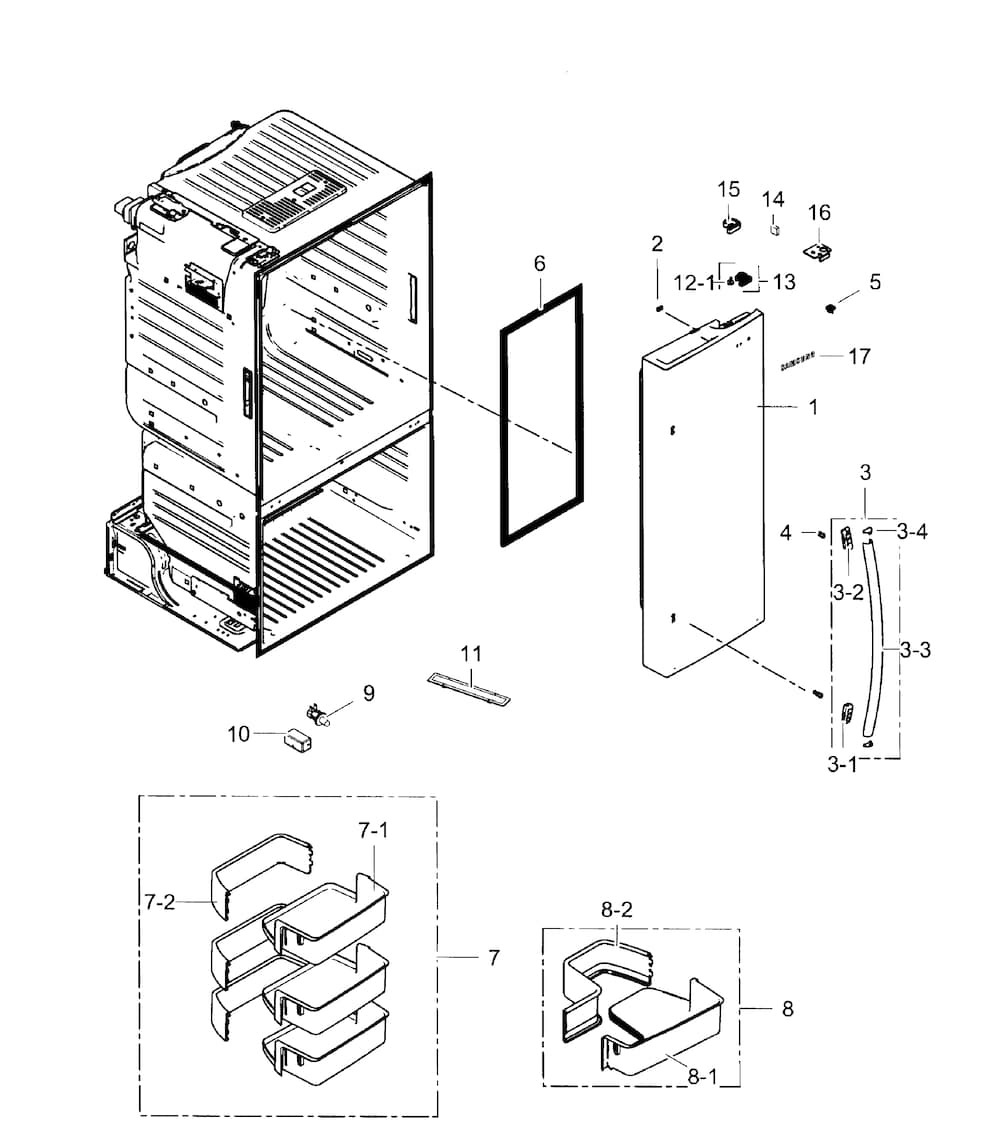 15
14
16
2
6
12-1
13
5
17
1
3
4
3-4
3-2
3-3
3-1
11
9
10
7-1
7-2
7
8-2
8
8-1