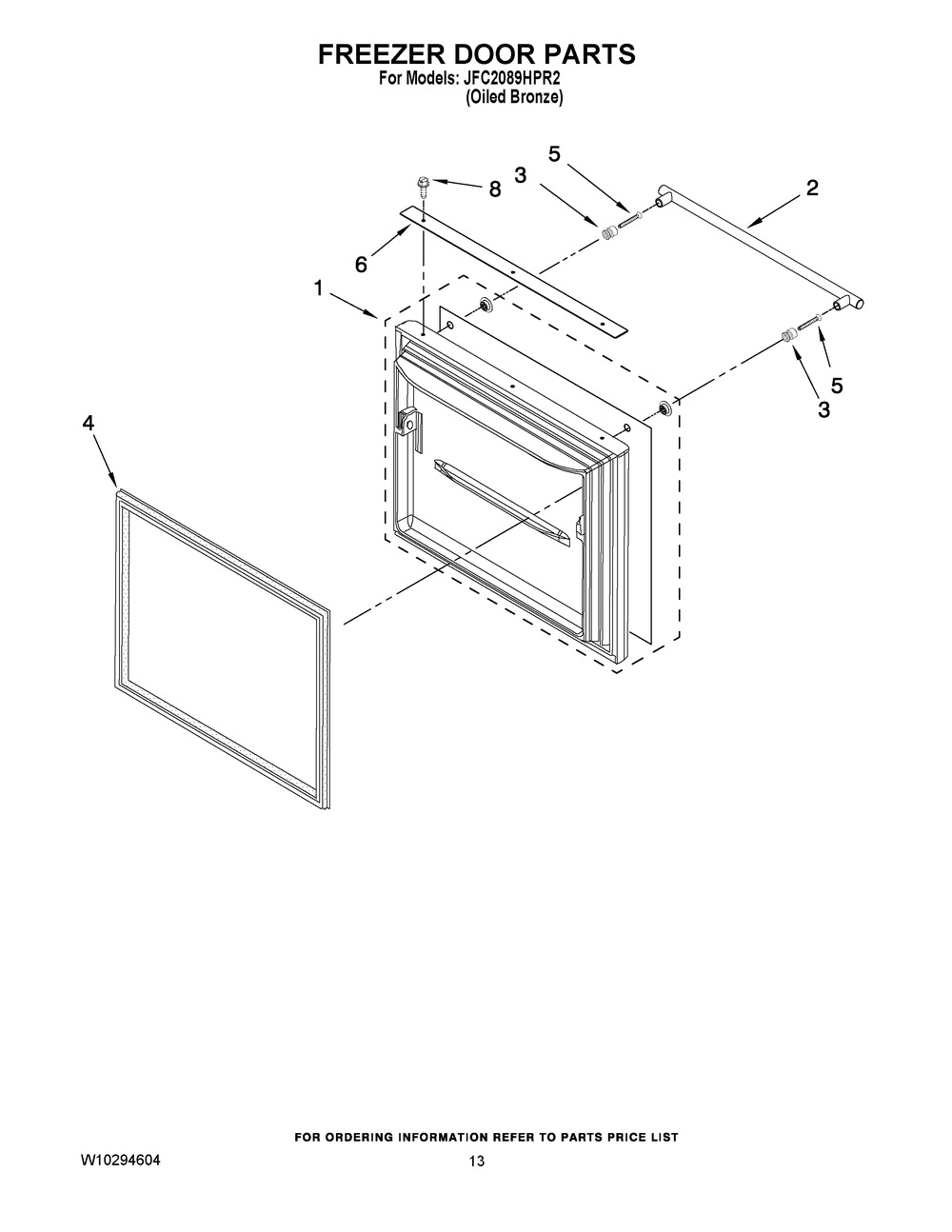 FREEZER DOOR PARTS
For Models: JFC2089HPR2
(Oiled Bronze)

5
3
8
2
6
1
5
3
4

FOR ORDERING INFORMATION REFER TO PARTS PRICE LIST

W10294604

13