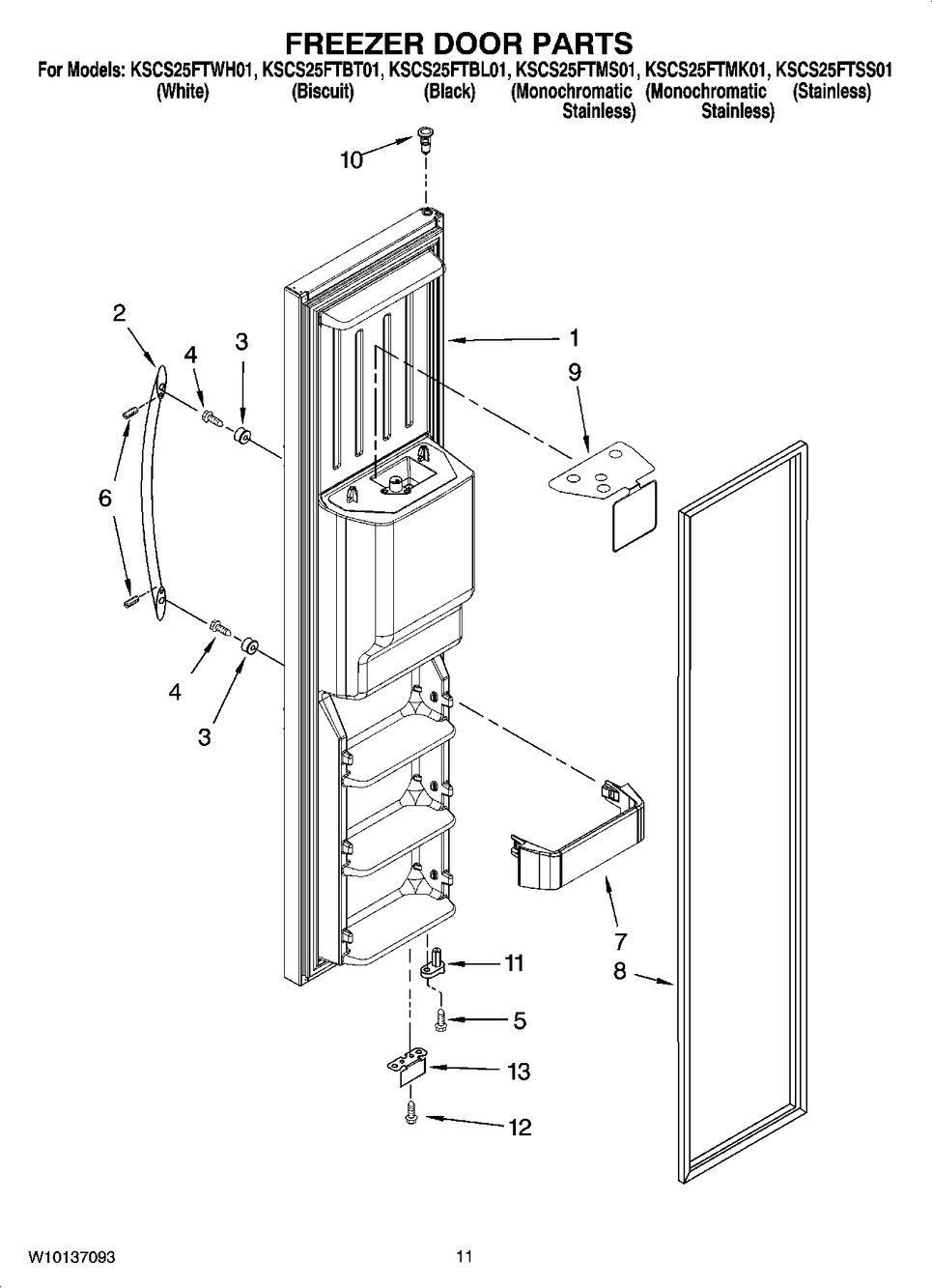 FREEZER DOOR PARTS

For Models: KSCS25FTWH01, KSCS25FTBT01, KSCS25FTBL01, KSCS25FTMS01, KSCS25FTMK01, KSCS25FTSS01
(White) (Biscuit) (Black) (Monochromatic Stainless) (Monochromatic Stainless) (Stainless)

10
2
4
3
1
9
6
4
3
7
8
11
5
13
12

W10137093

11