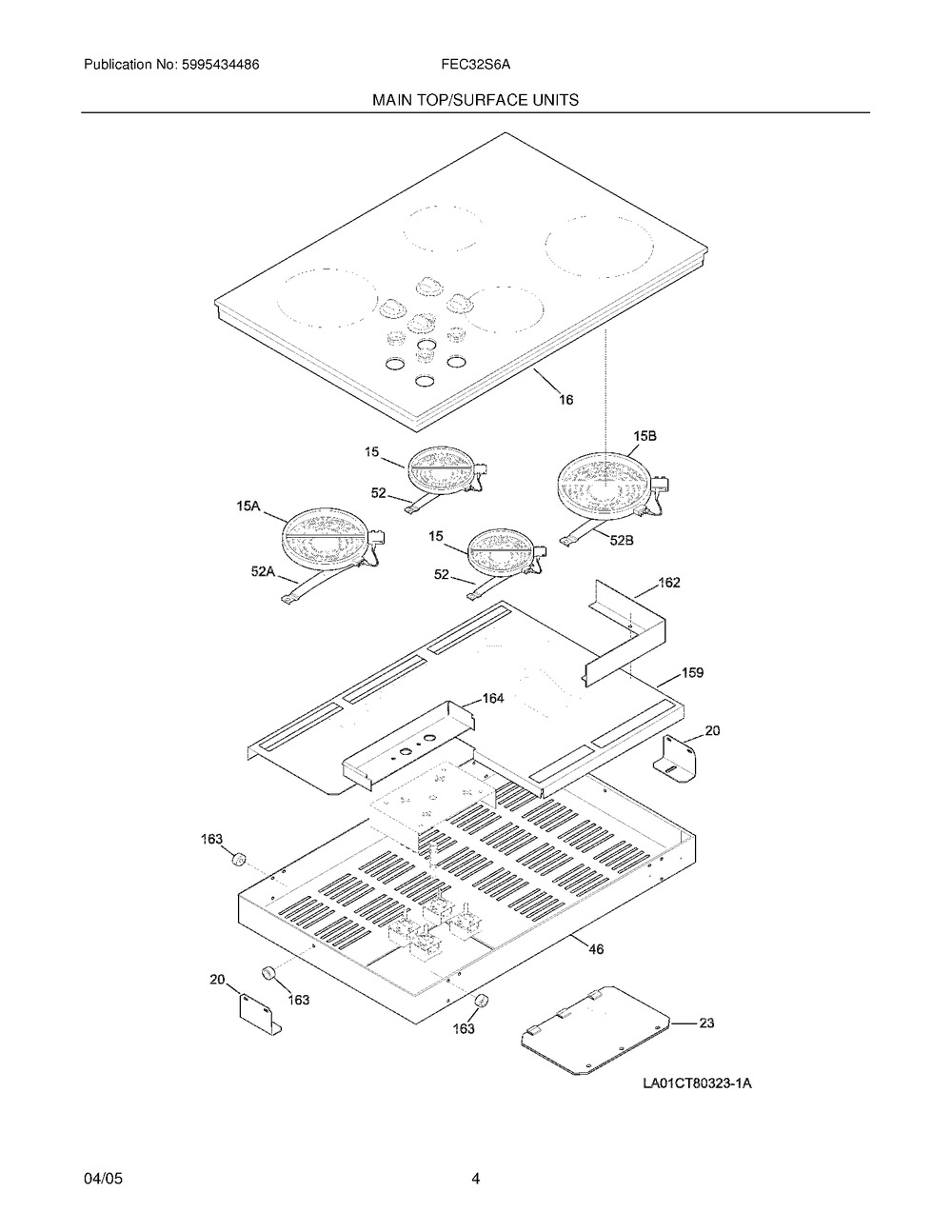 Publication No: 5995434486

FEC32S6A

MAIN TOP/SURFACE UNITS

16

15

15B

52

15A

15

52B

52A

52

162

159

164

20

163

46

20

163

163

23

LA01CT80323-1A

04/05

4