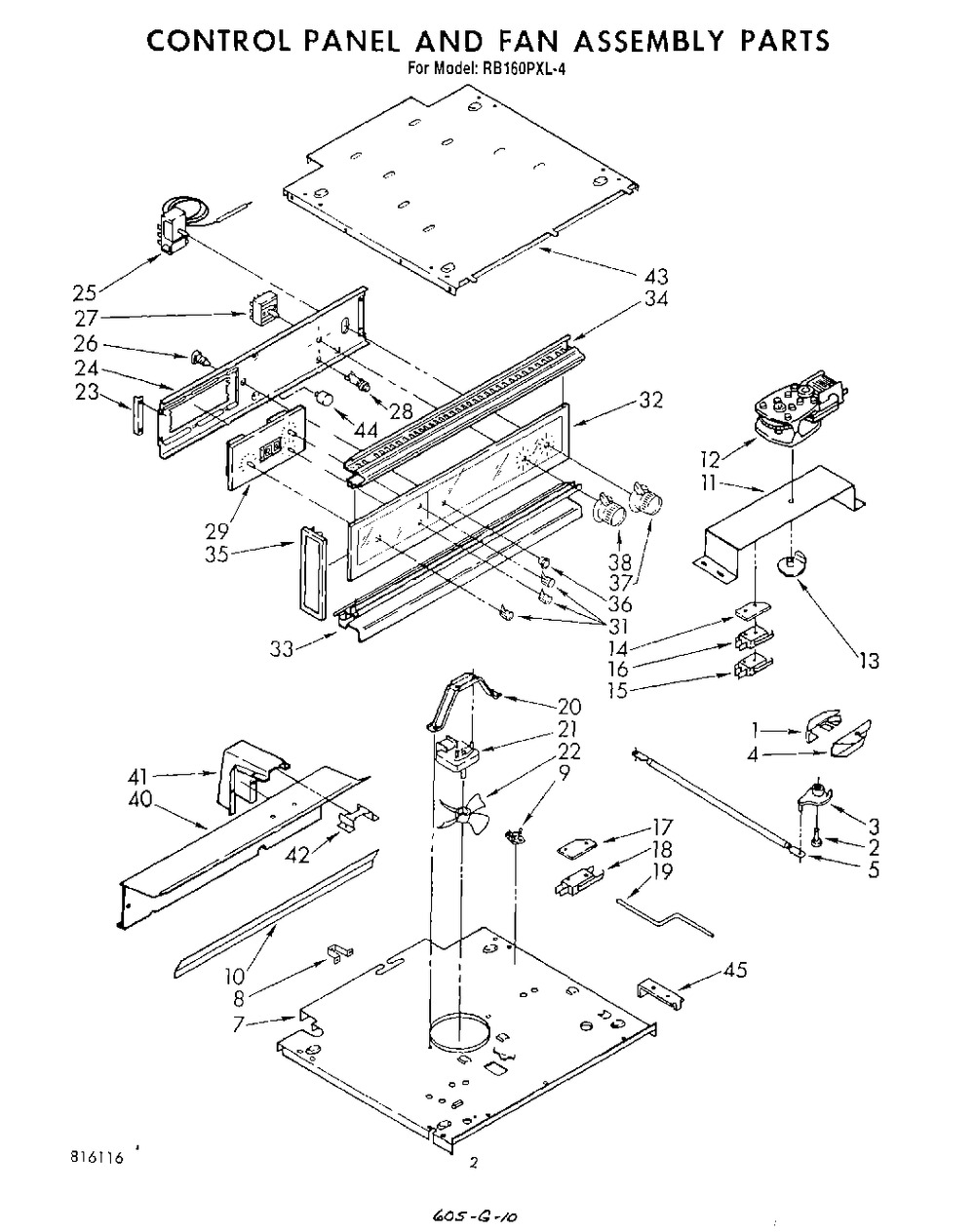 CONTROL PANEL AND FAN ASSEMBLY PARTS
For Model: RB160PXL-4

25
27
26
24
23
43
34
28
44
32
12
11
29
35
38
37
36
31
33
14
16
15
13
20
21
22
9
1
4
41
40
42
17
18
19
3
2
5
10
8
7
45

816116

2

605-G-10