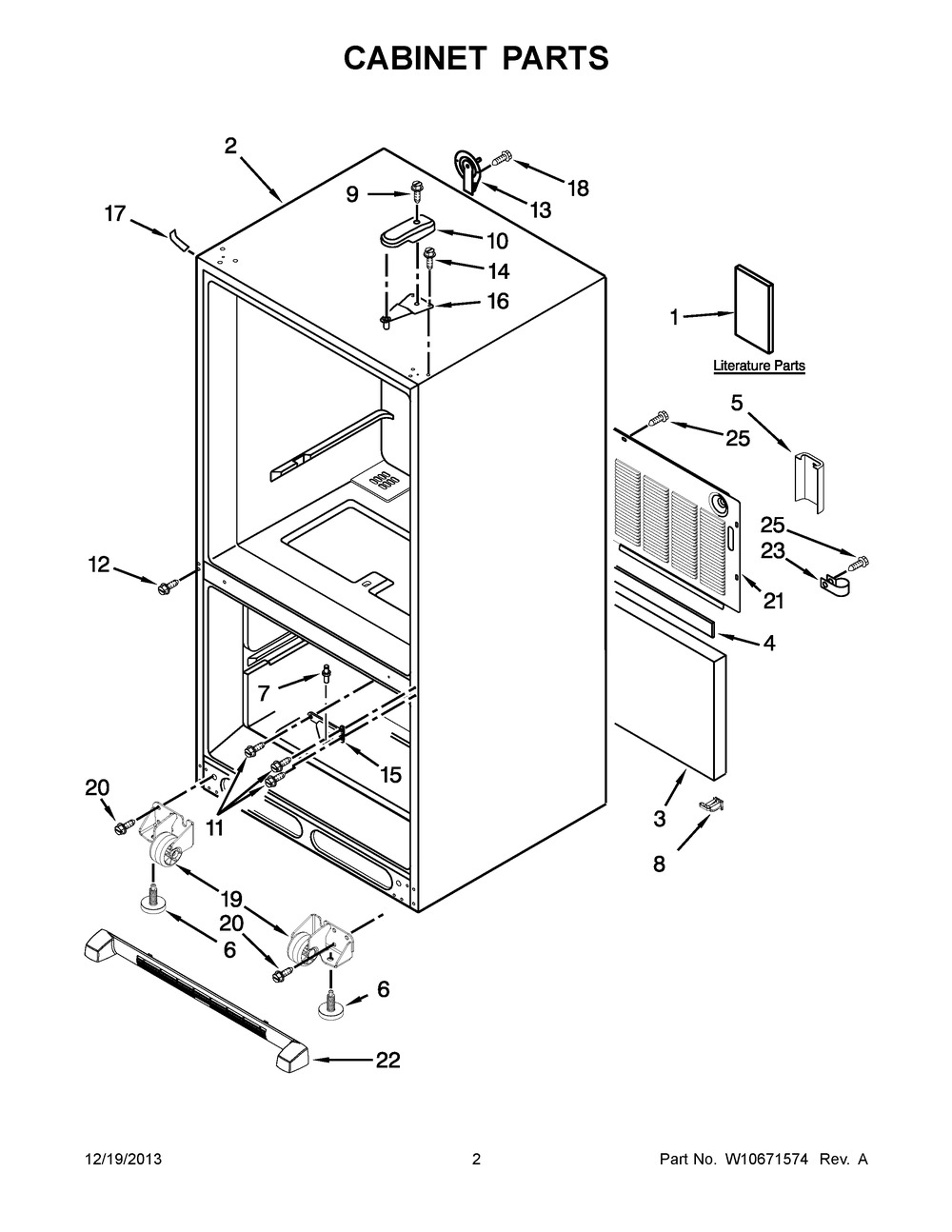 CABINET PARTS

2
17
9
18
13
10
14
16
1
Literature Parts
5
25
25
23
21
4
12
7
15
20
11
3
8
19
20
6
6
22

12/19/2013
2
Part No. W10671574 Rev. A