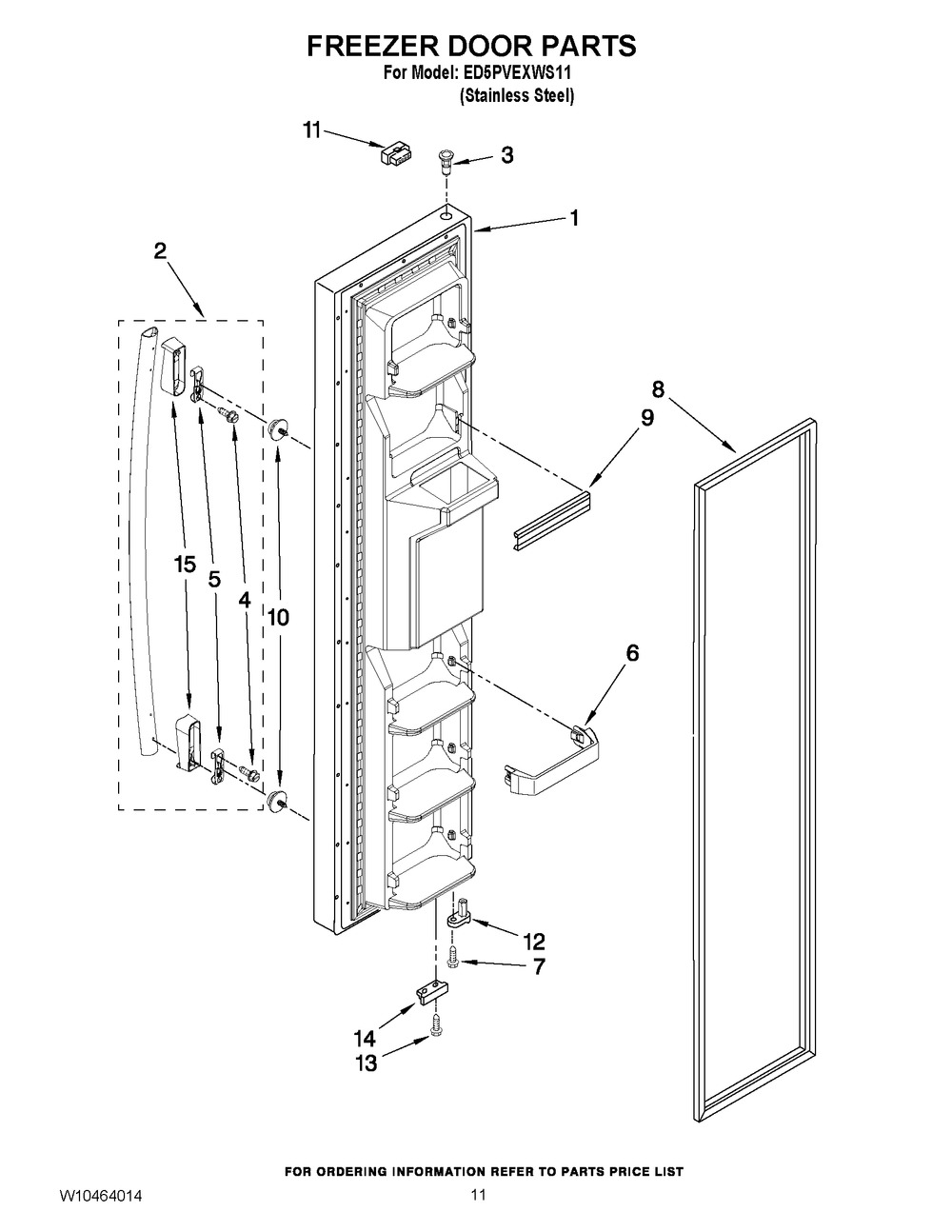 FREEZER DOOR PARTS
For Model: ED5PVEXWS11
(Stainless Steel)

11
3
1
2
8
9
15
5
4
10
6
12
7
14
13

FOR ORDERING INFORMATION REFER TO PARTS PRICE LIST

W10464014
11