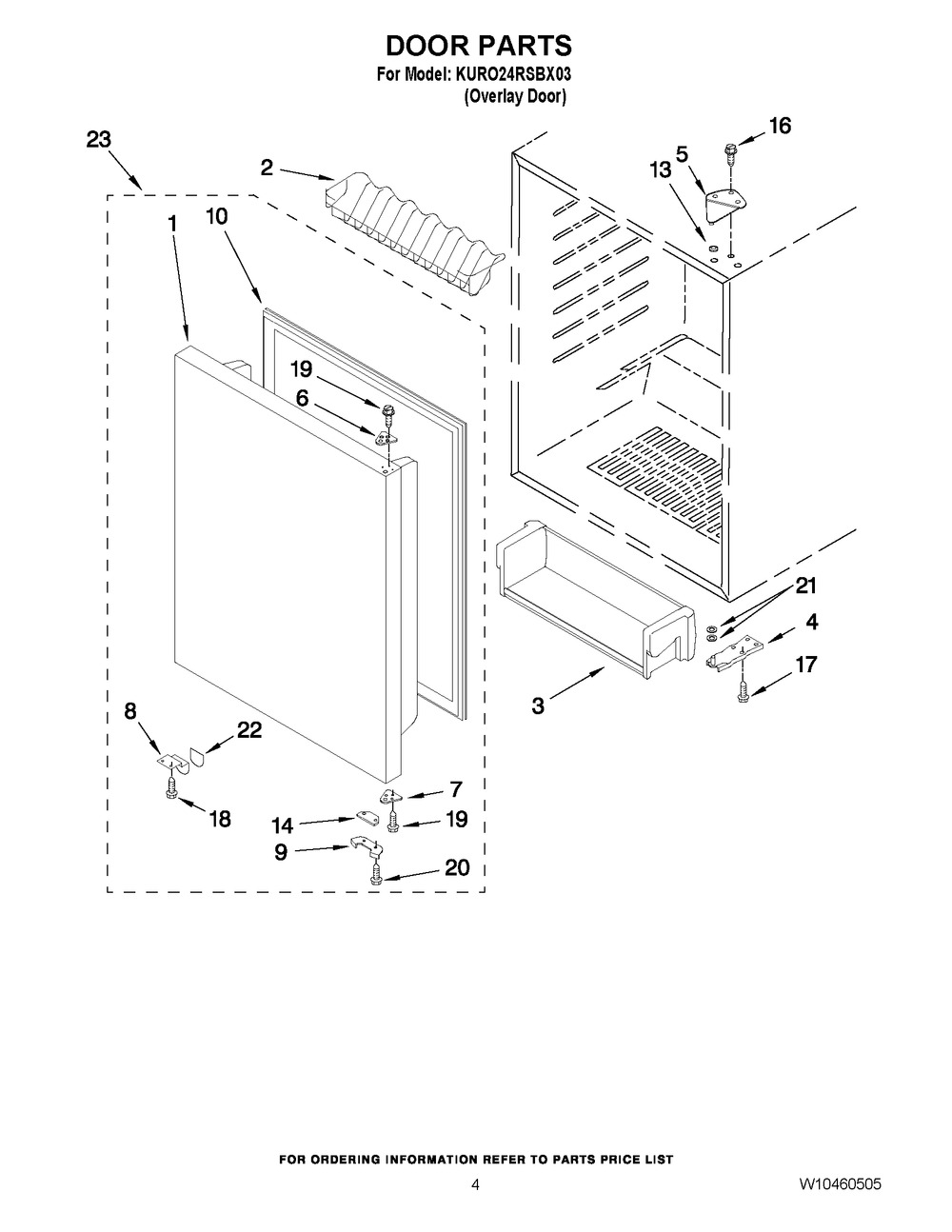 DOOR PARTS
For Model: KURO24RSBX03
(Overlay Door)

23
2
16
5
13
1
10
19
6
21
4
17
3
8
22
18
7
14
19
9
20

FOR ORDERING INFORMATION REFER TO PARTS PRICE LIST

4

W10460505