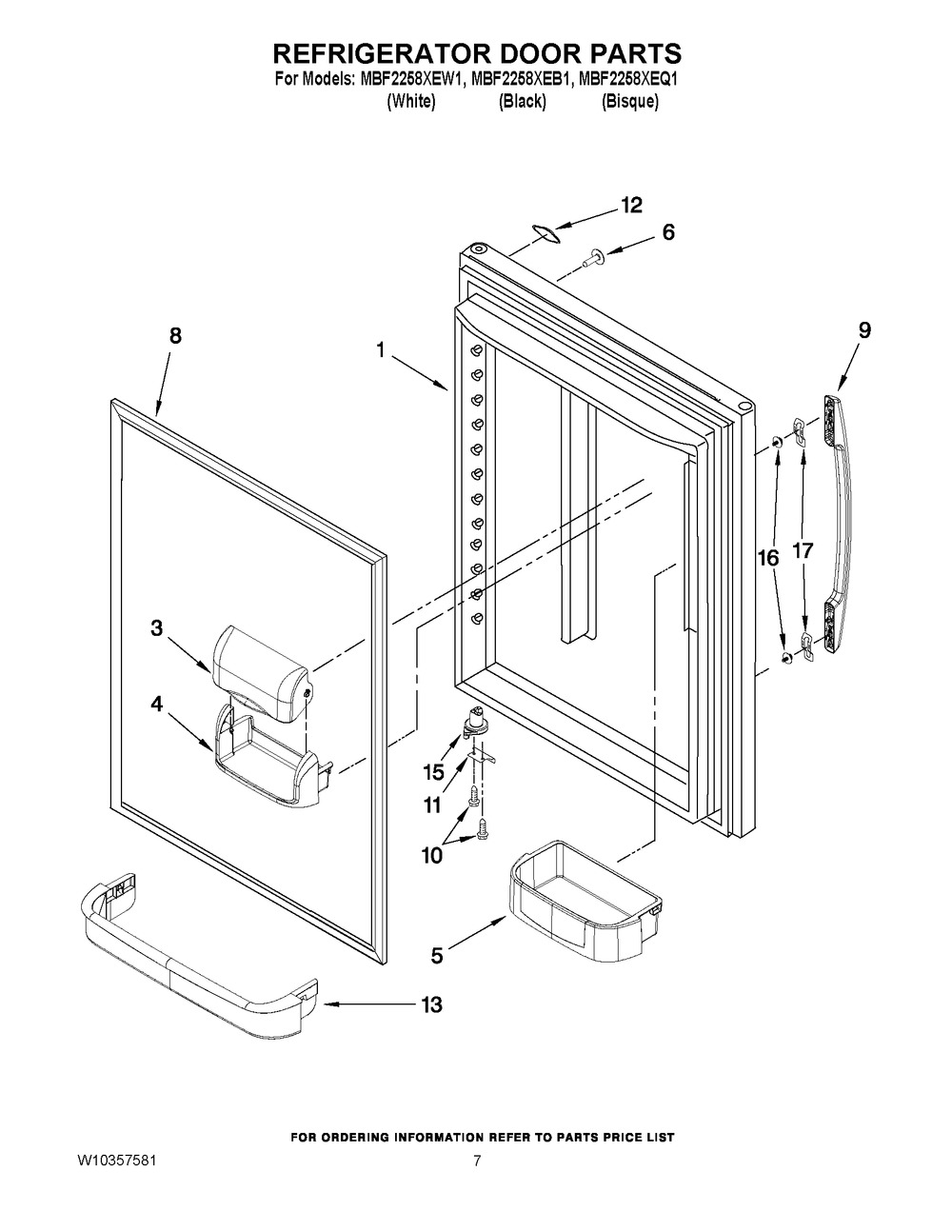 REFRIGERATOR DOOR PARTS

For Models: MBF2258XEW1, MBF2258XEB1, MBF2258XEQ1
(White) (Black) (Bisque)

12
6
8
1
9
16
17
3
4
15
11
10
5
13

FOR ORDERING INFORMATION REFER TO PARTS PRICE LIST

W10357581

7