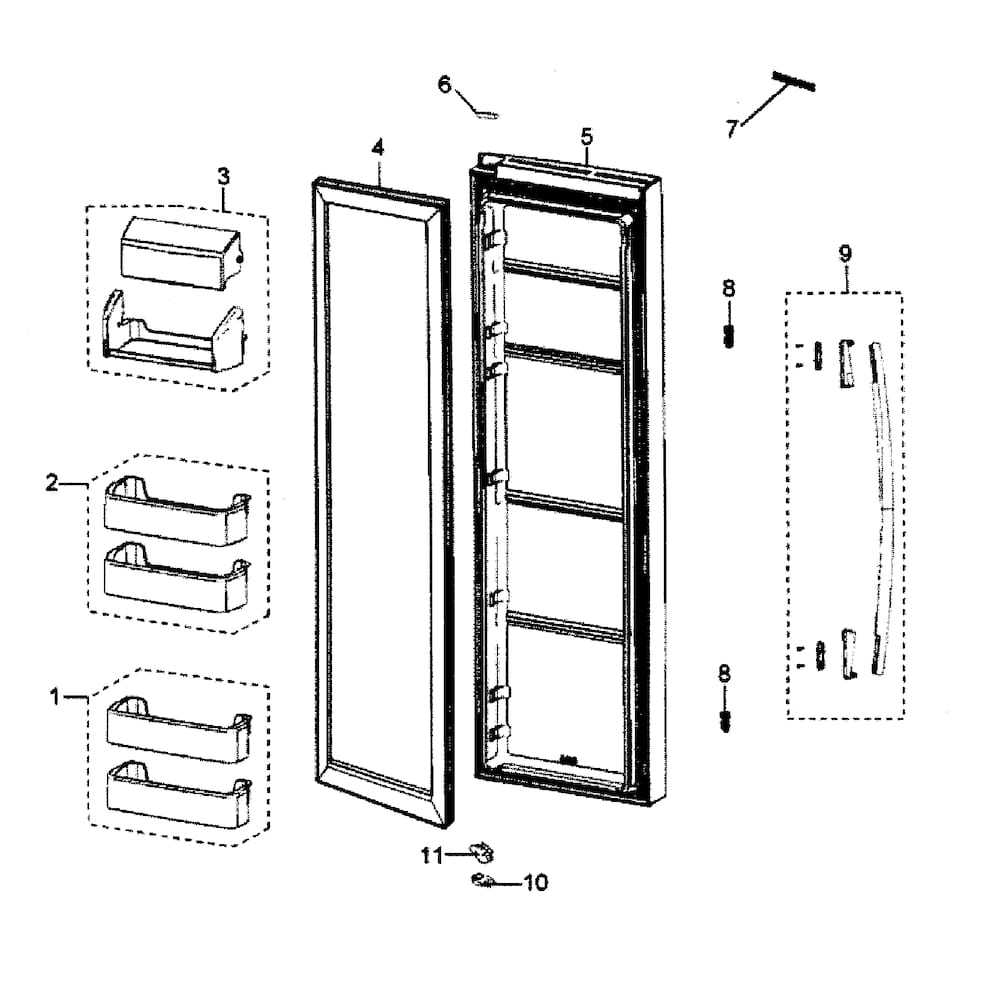 6
7
5
4
3
9
8
2
1
8
11
10