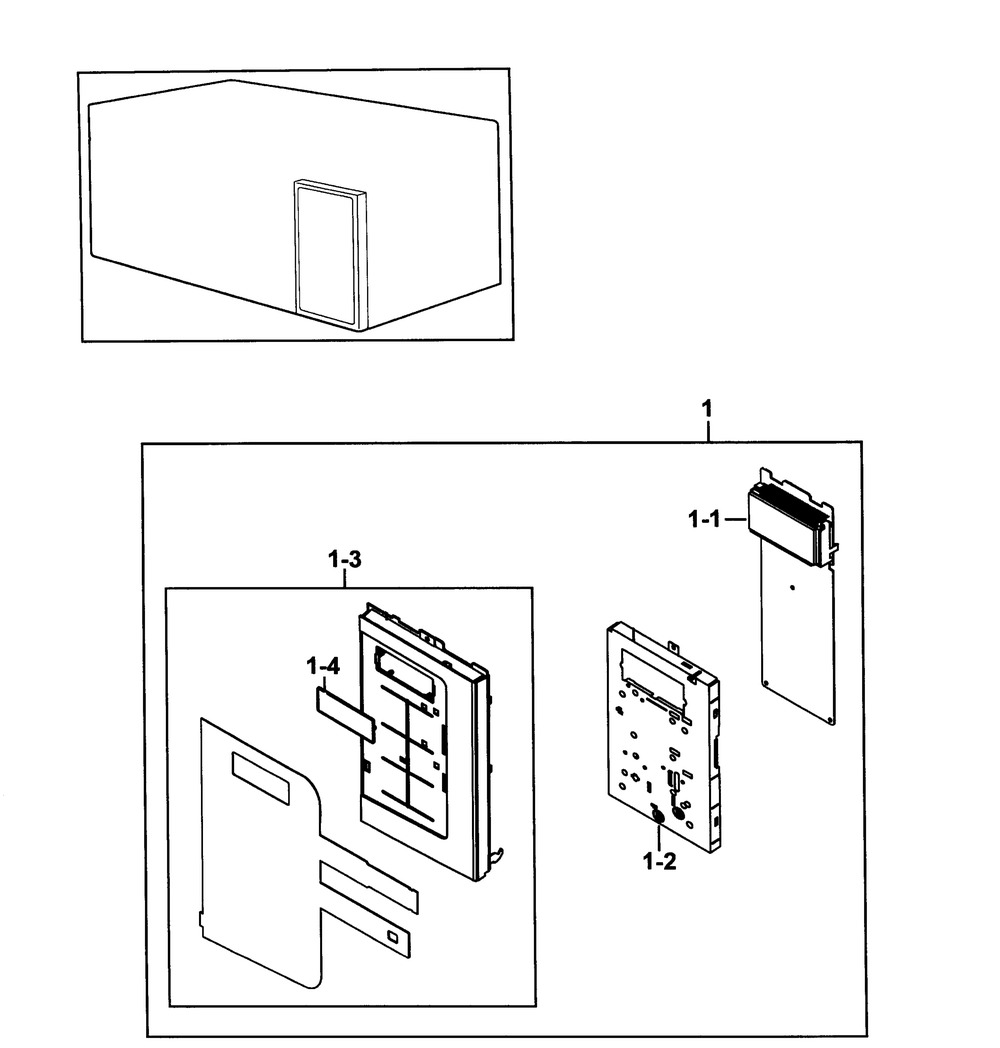 1
1-1
1-3
1-4
1-2