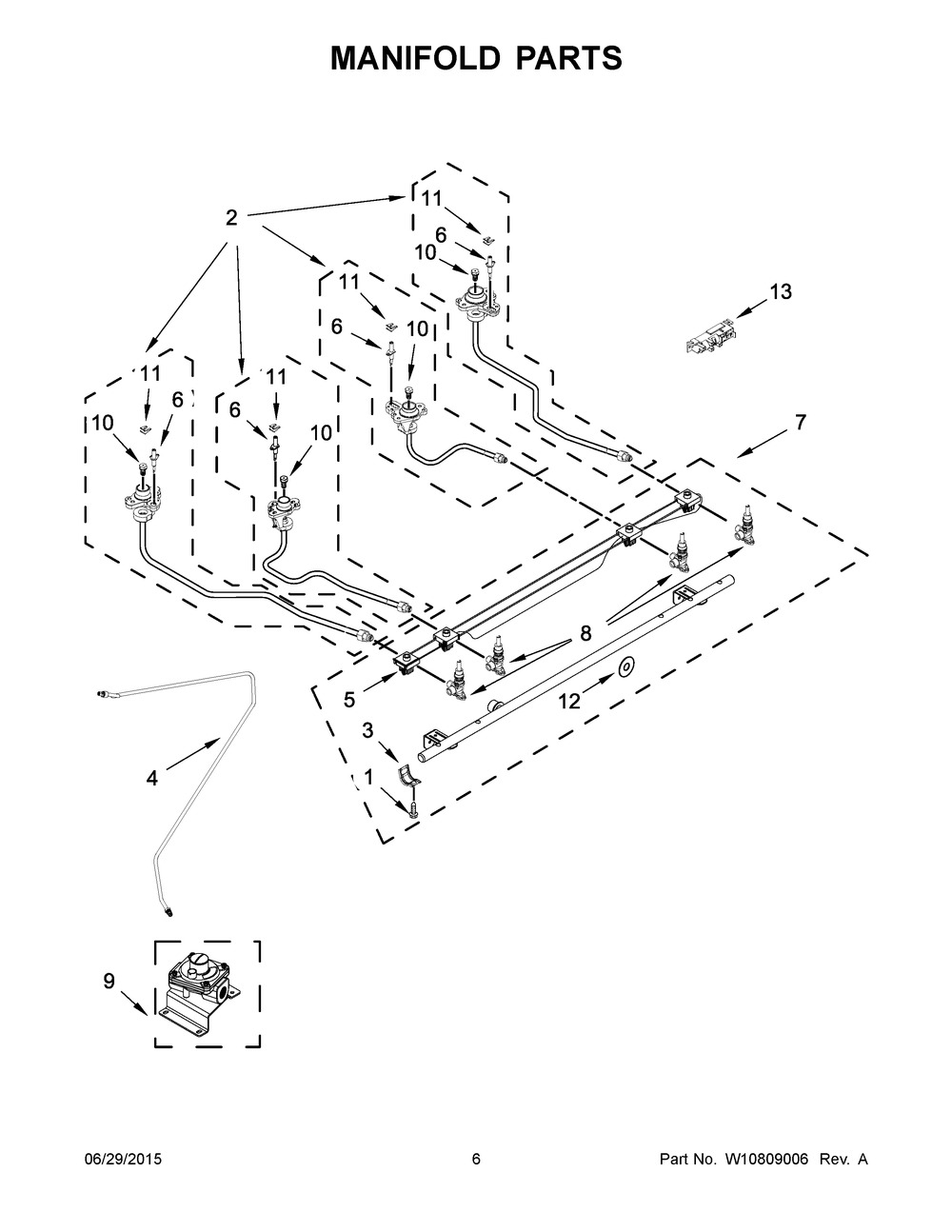 MANIFOLD PARTS

2
11
6
10
13
11
6
10
11
6
10
11
6
10
7
8
5
12
3
1
4
9

06/29/2015
6
Part No. W10809006 Rev. A