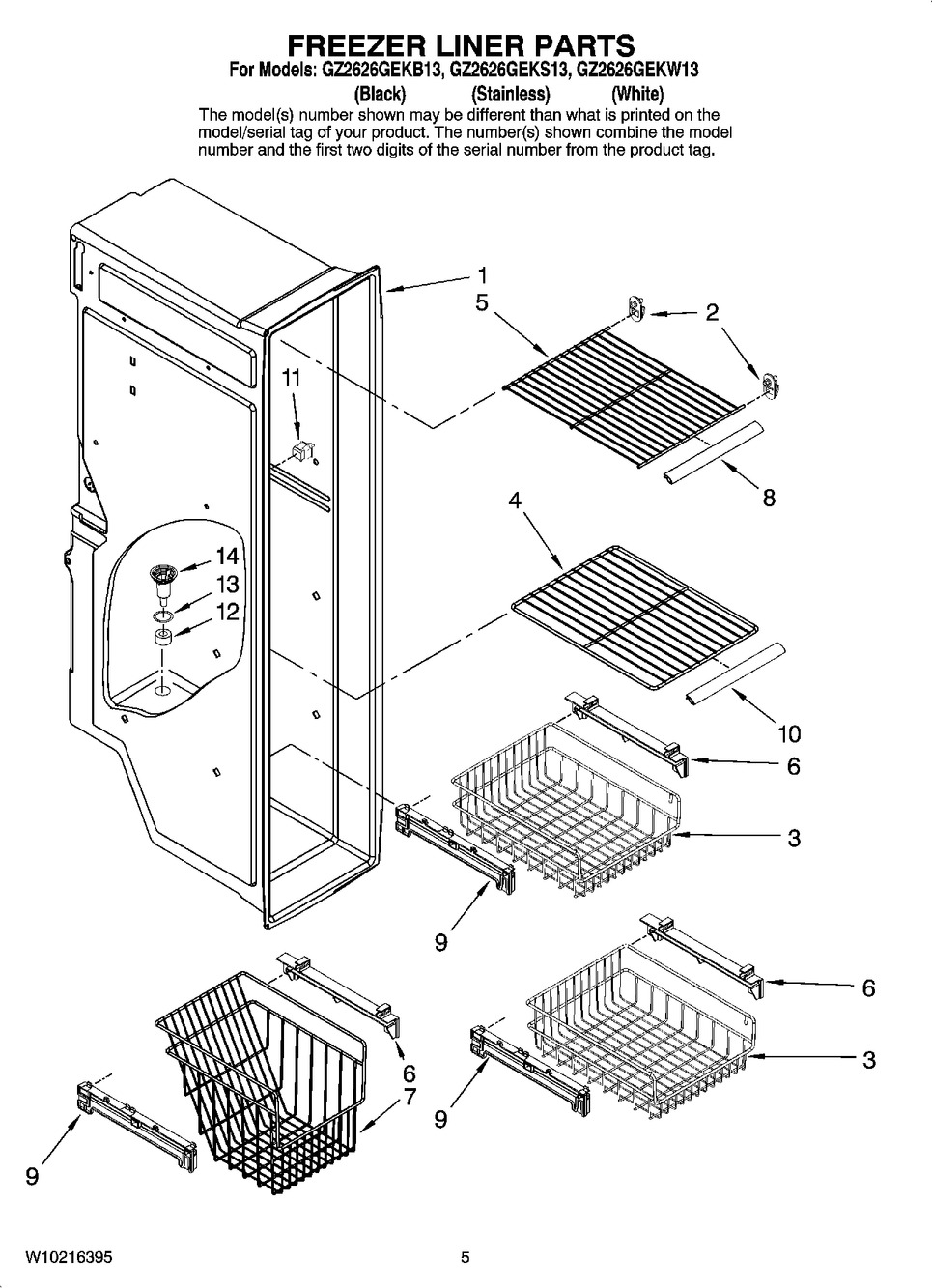 FREEZER LINER PARTS
For Models: GZ2626GEKB13, GZ2626GEKS13, GZ2626GEKW13
(Black) (Stainless) (White)
The model(s) number shown may be different than what is printed on the model/serial tag of your product. The number(s) shown combine the model number and the first two digits of the serial number from the product tag.

1
5
2
11
8
4
14
13
12
10
6
3
9
6
3
6
7
9
9

W10216395
5