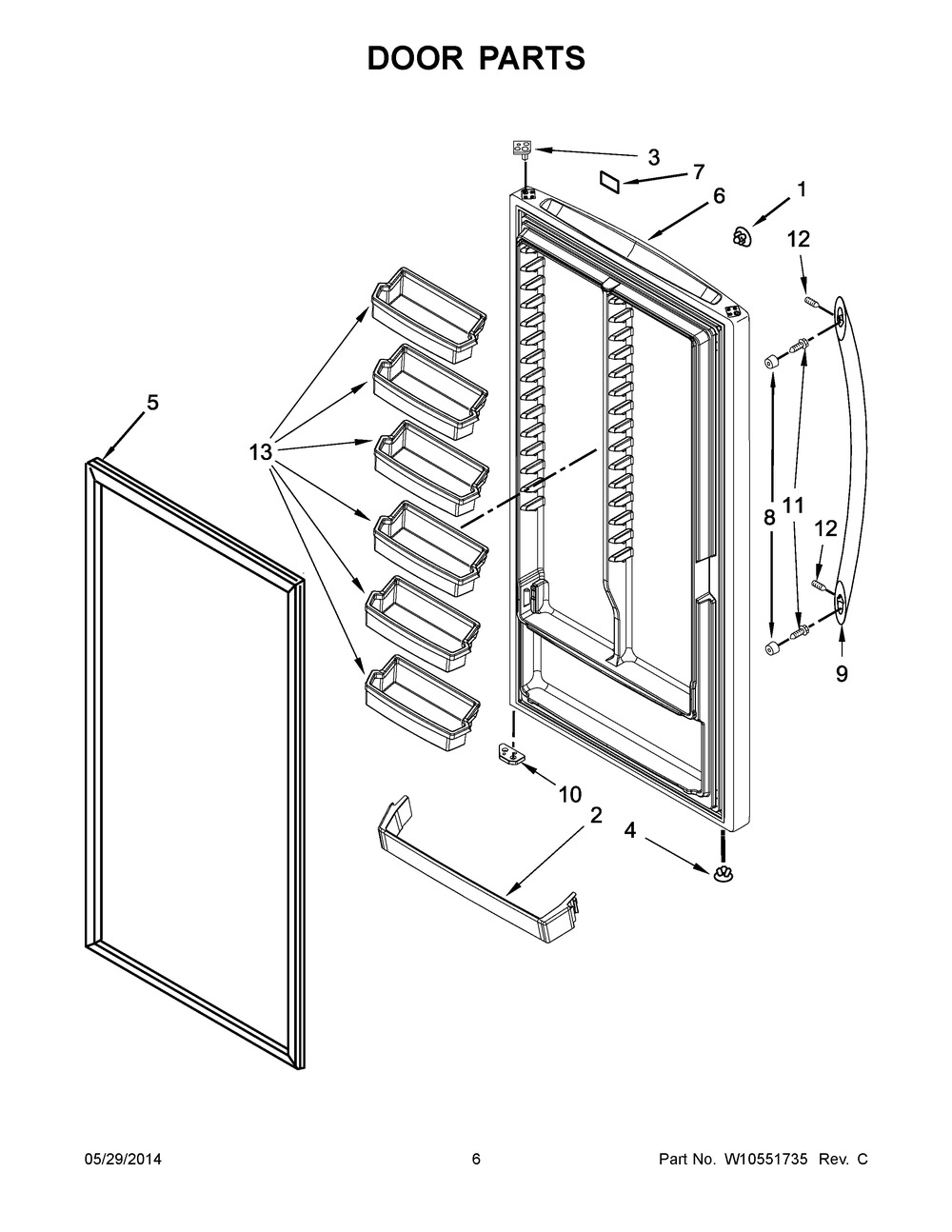 DOOR PARTS

3
7
6
1
12
5
13
8
11
12
9
10
2
4

05/29/2014
6
Part No. W10551735 Rev. C