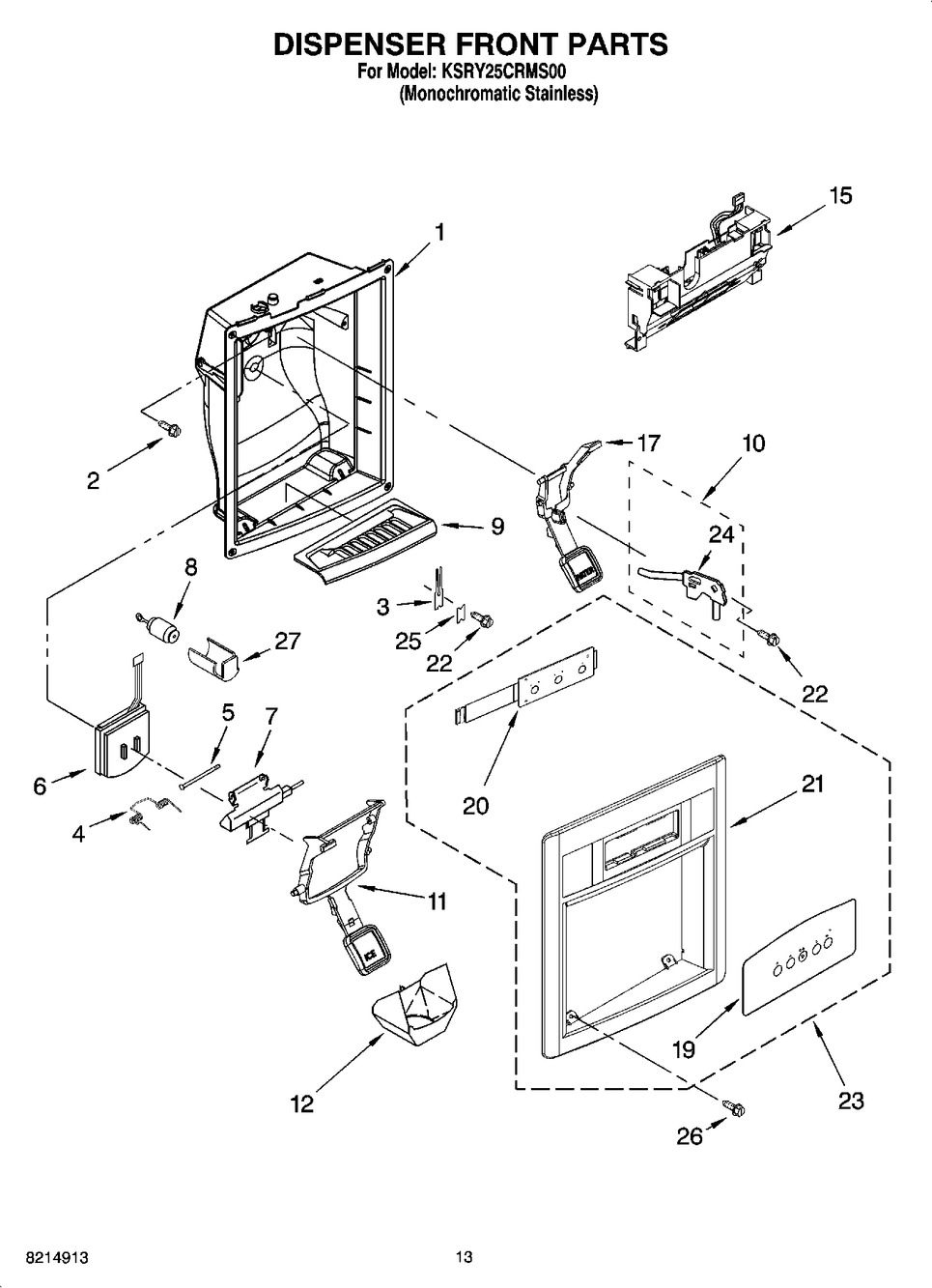 DISPENSER FRONT PARTS
For Model: KSRY25CRMS00
(Monochromatic Stainless)

15
1
2
17
10
9
24
8
3
25
22
27
22
5
7
6
20
21
4
11
19
12
23
26

8214913
13