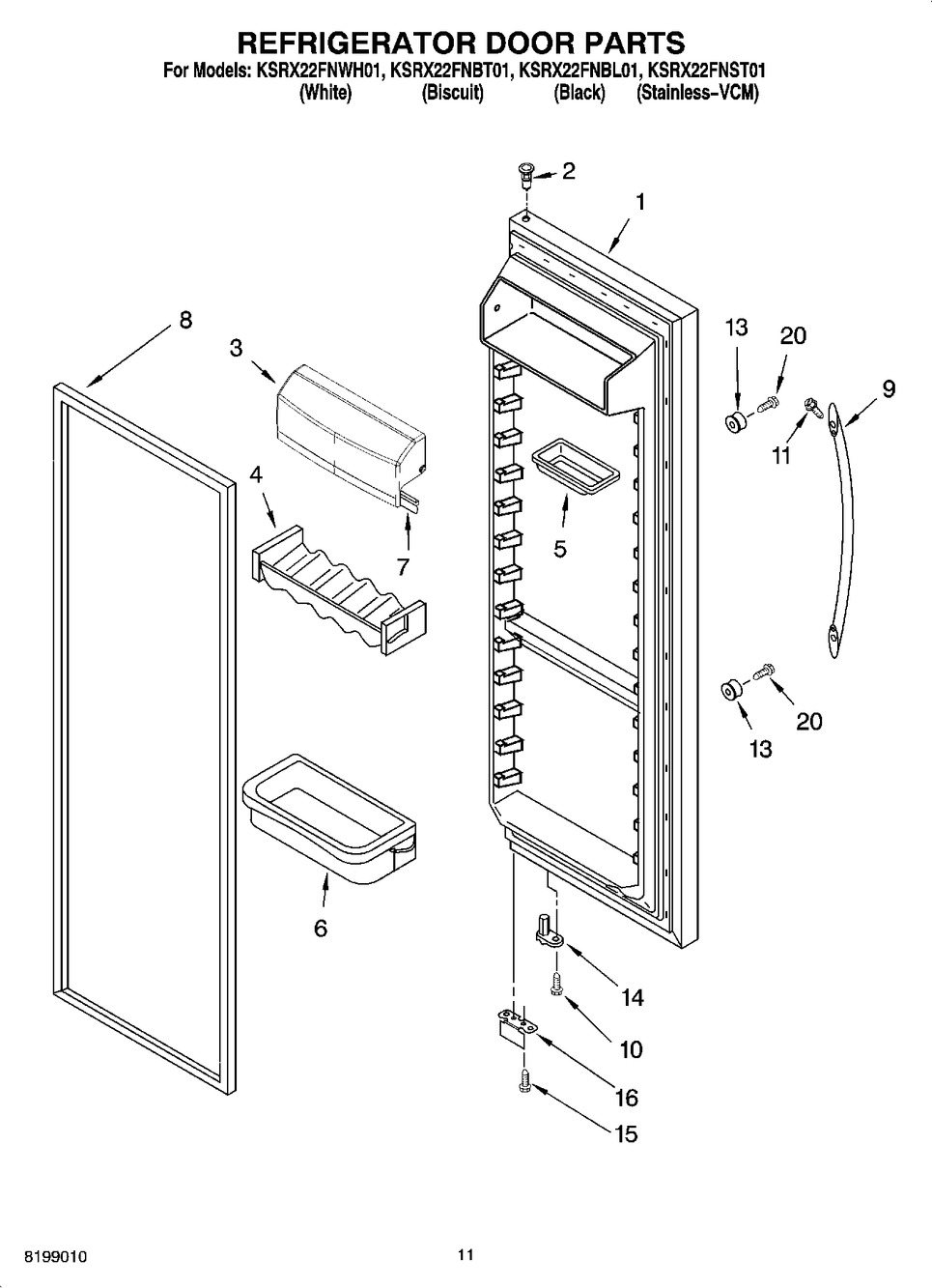 REFRIGERATOR DOOR PARTS

For Models: KSRX22FNWH01, KSRX22FNBT01, KSRX22FNBL01, KSRX22FNST01
(White) (Biscuit) (Black) (Stainless–VCM)

2
1
8
3
13
20
9
11
4
7
5
20
13
6
14
10
16
15

8199010

11