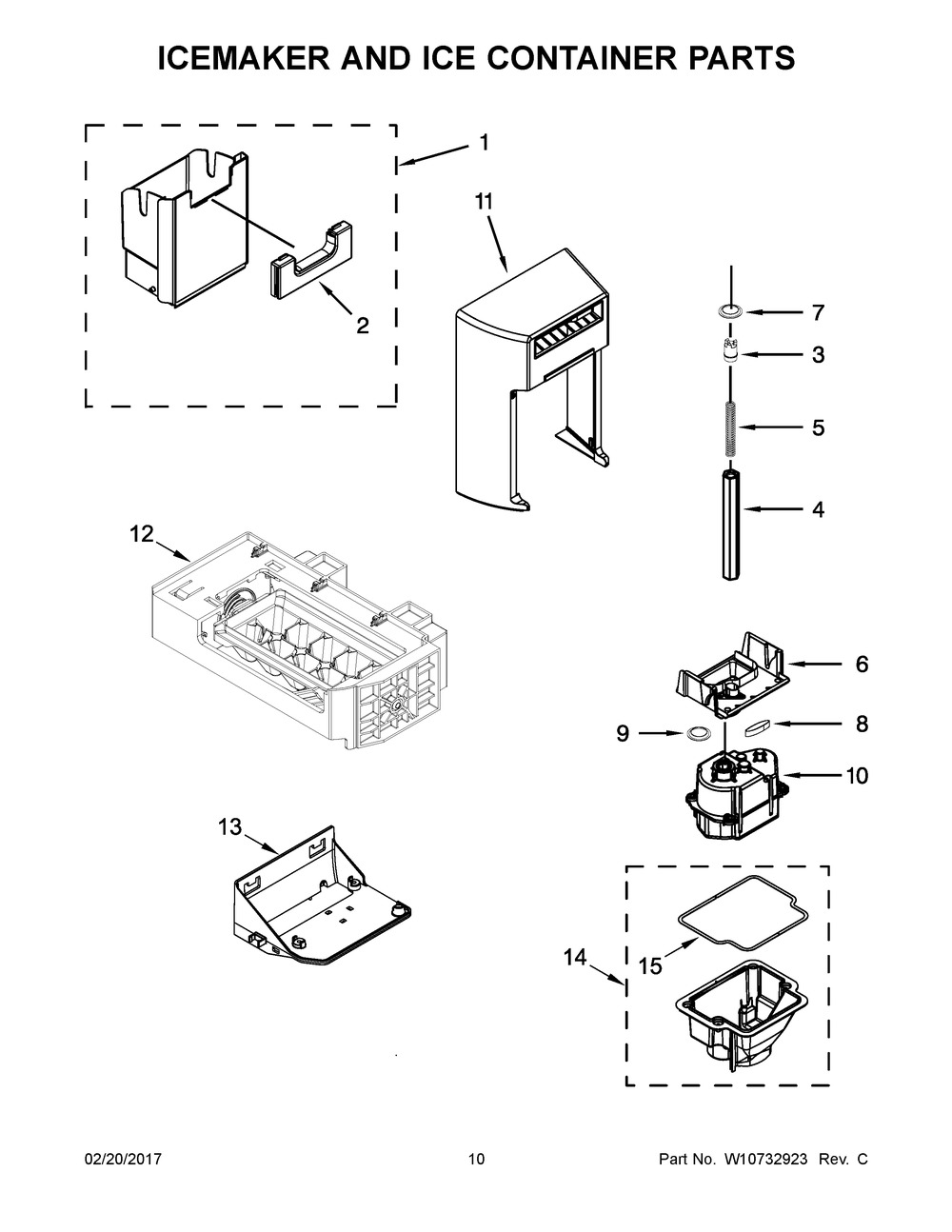 ICEMAKER AND ICE CONTAINER PARTS

1

11

2

7

3

5

4

12

6

9

8

10

13

14

15

02/20/2017

10

Part No. W10732923 Rev. C