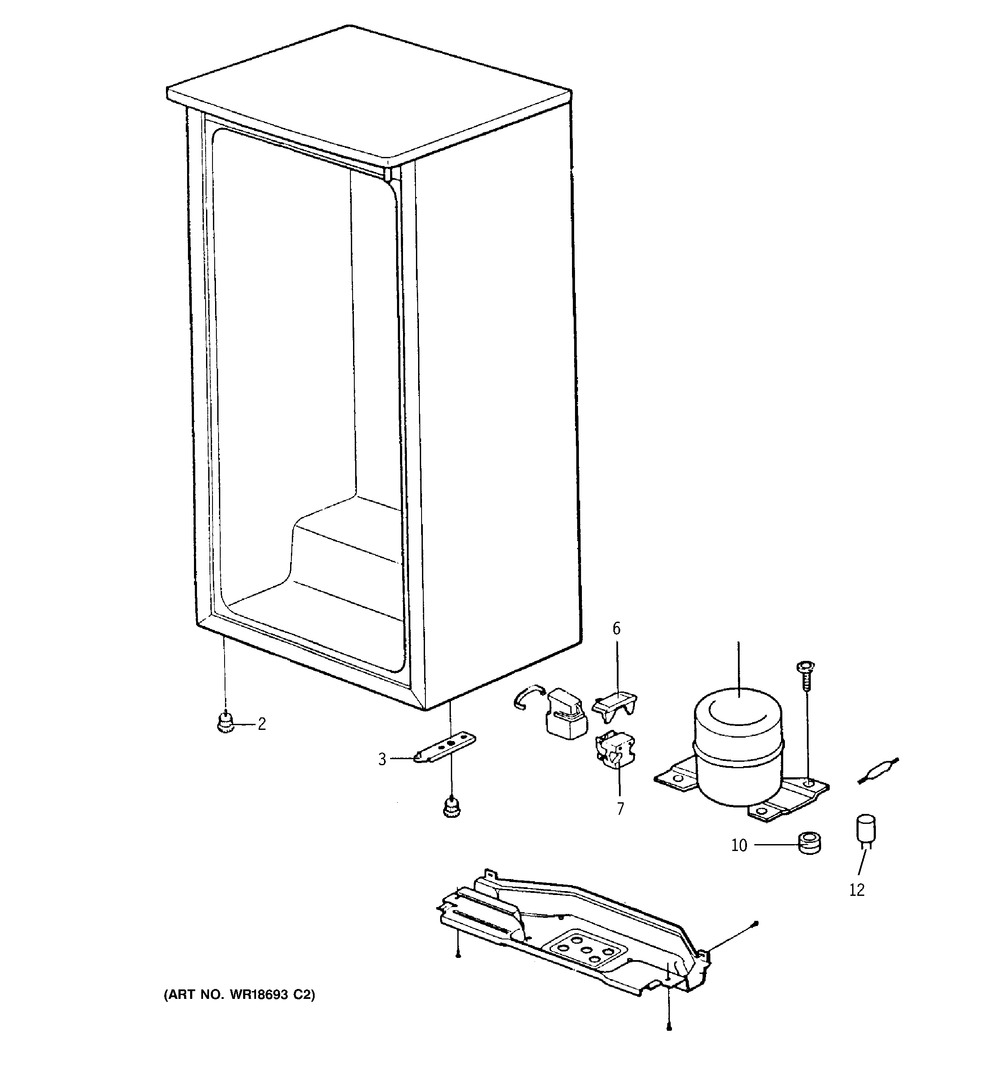 6

2

3

7

10

12

(ART NO. WR18693 C2)