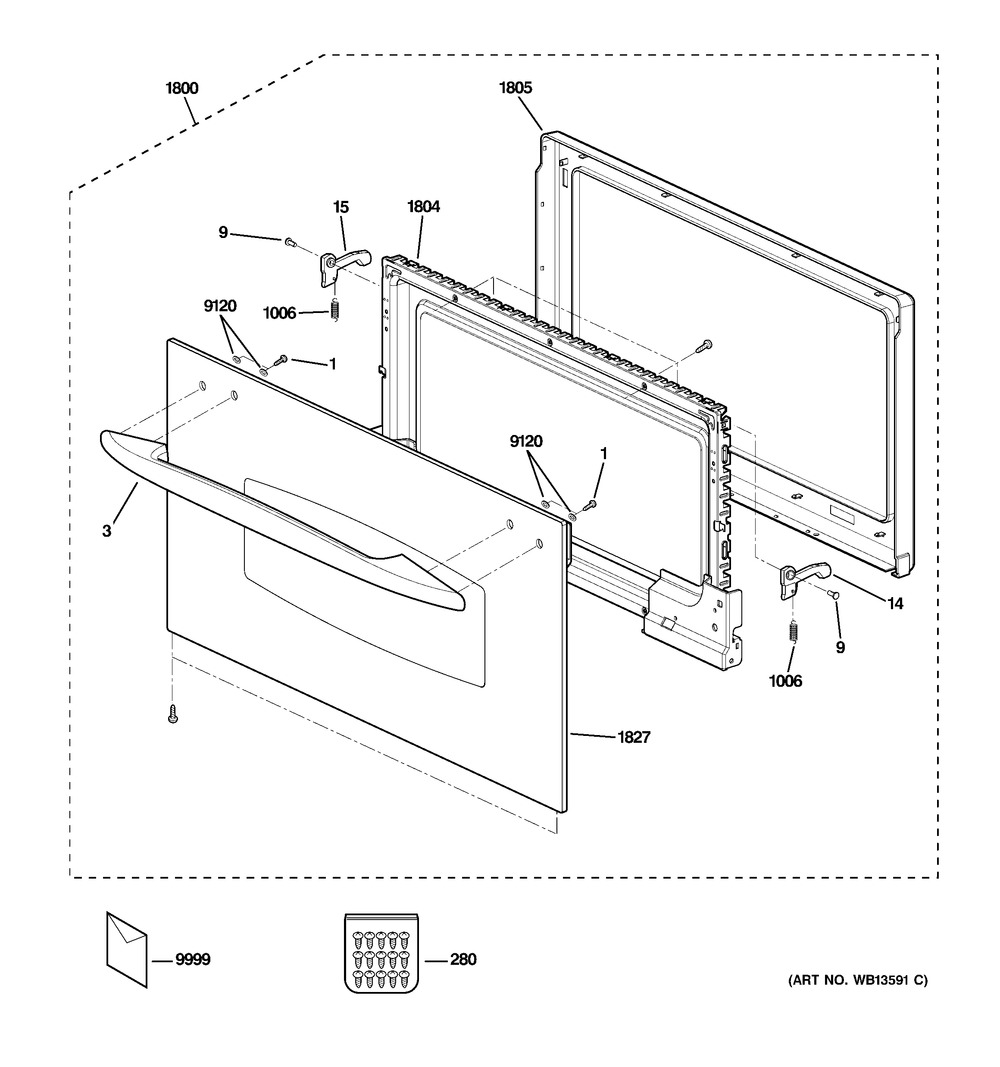 1800

1805

15

1804

9

9120

1006

1

9120

1

3

14

9

1006

1827

9999

280

(ART NO. WB13591 C)