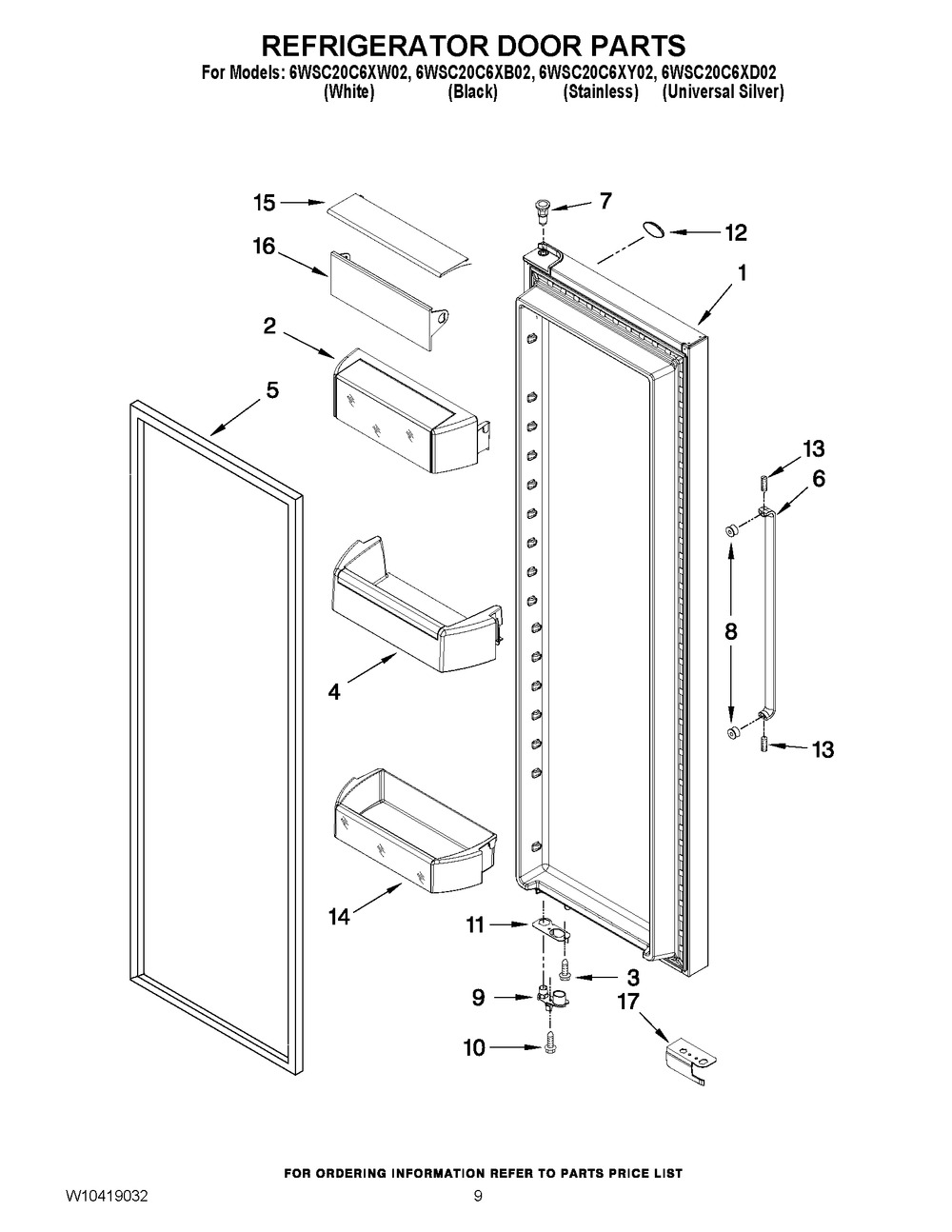 REFRIGERATOR DOOR PARTS
For Models: 6WSC20C6XW02, 6WSC20C6XB02, 6WSC20C6XY02, 6WSC20C6XD02
(White) (Black) (Stainless) (Universal Silver)

15
7
12
16
1
2
5
13
6
8
4
13
14
11
3
9
17
10

FOR ORDERING INFORMATION REFER TO PARTS PRICE LIST
W10419032
9