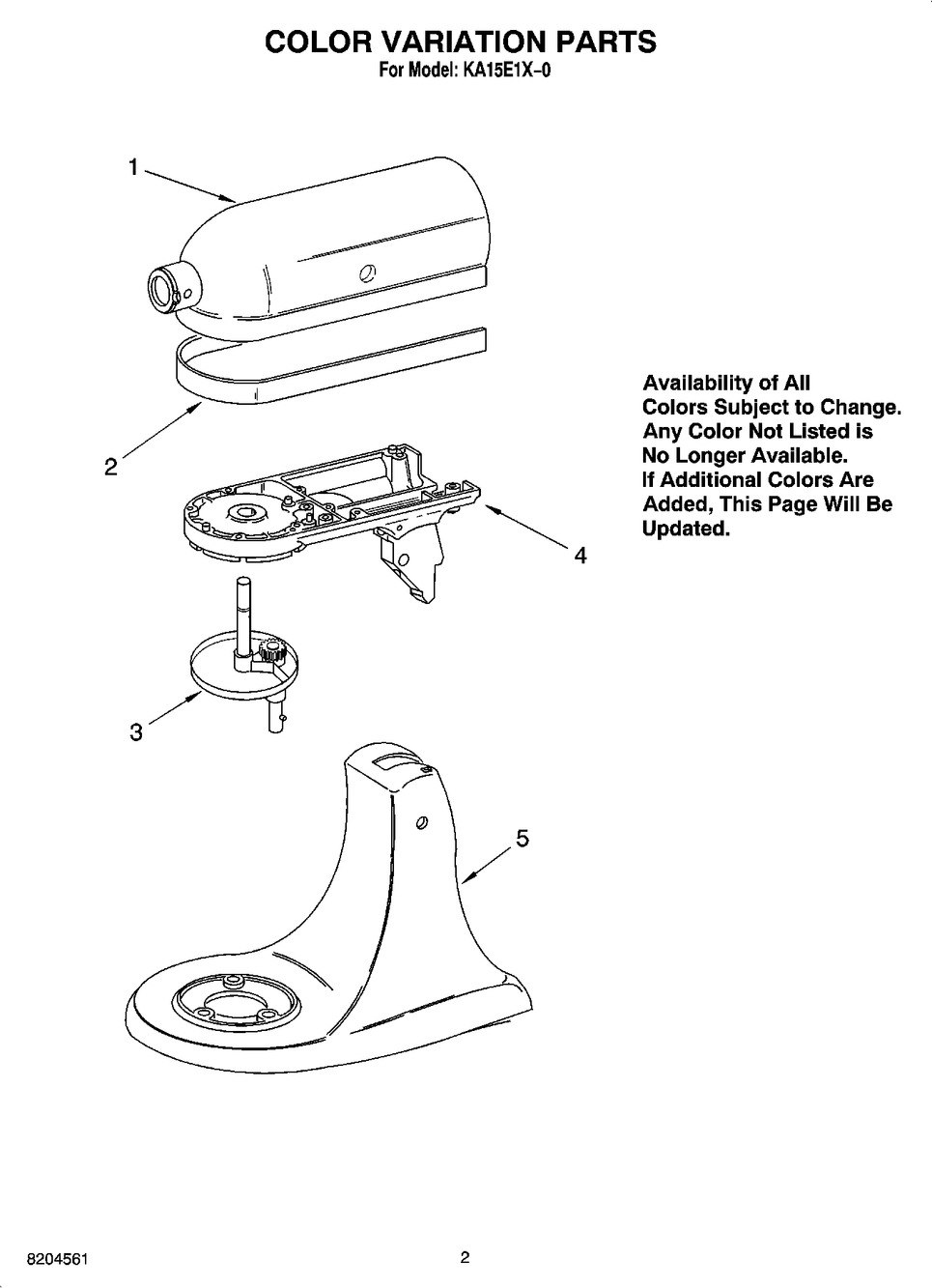 COLOR VARIATION PARTS
For Model: KA15E1X–0

1

2

4

3

5

Availability of All Colors Subject to Change. Any Color Not Listed is No Longer Available. If Additional Colors Are Added, This Page Will Be Updated.

8204561

2