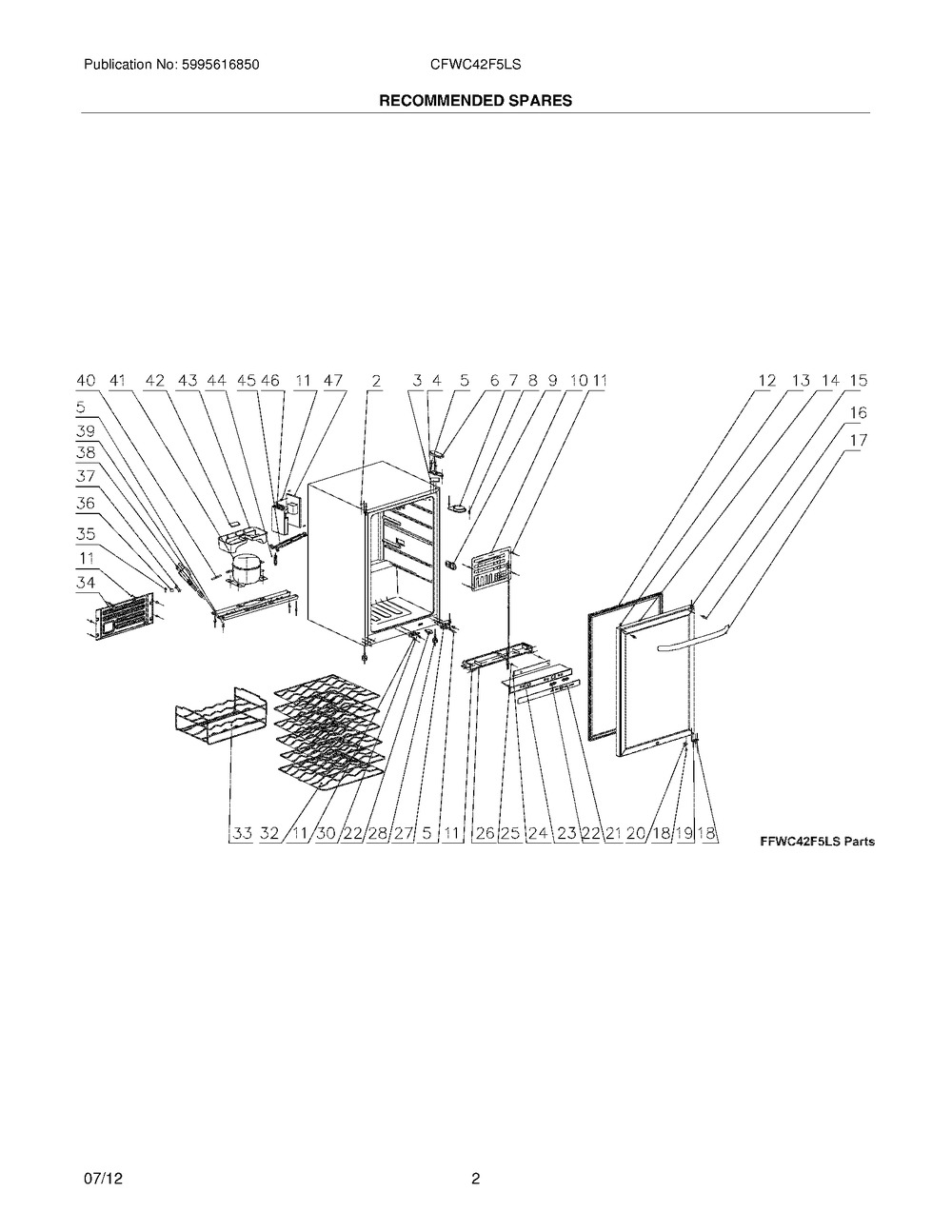 Publication No: 5995616850 CFWC42F5LS

RECOMMENDED SPARES

40 41 42 43 44 45 46 11 47 2 3 4 5 6 7 8 9 10 11 12 13 14 15

16

17

5

39

38

37

36

35

11

34

33 32 11 30 22 28 27 5 11 26 25 24 23 22 21 20 18 19 18

FFWC42F5LS Parts

07/12 2