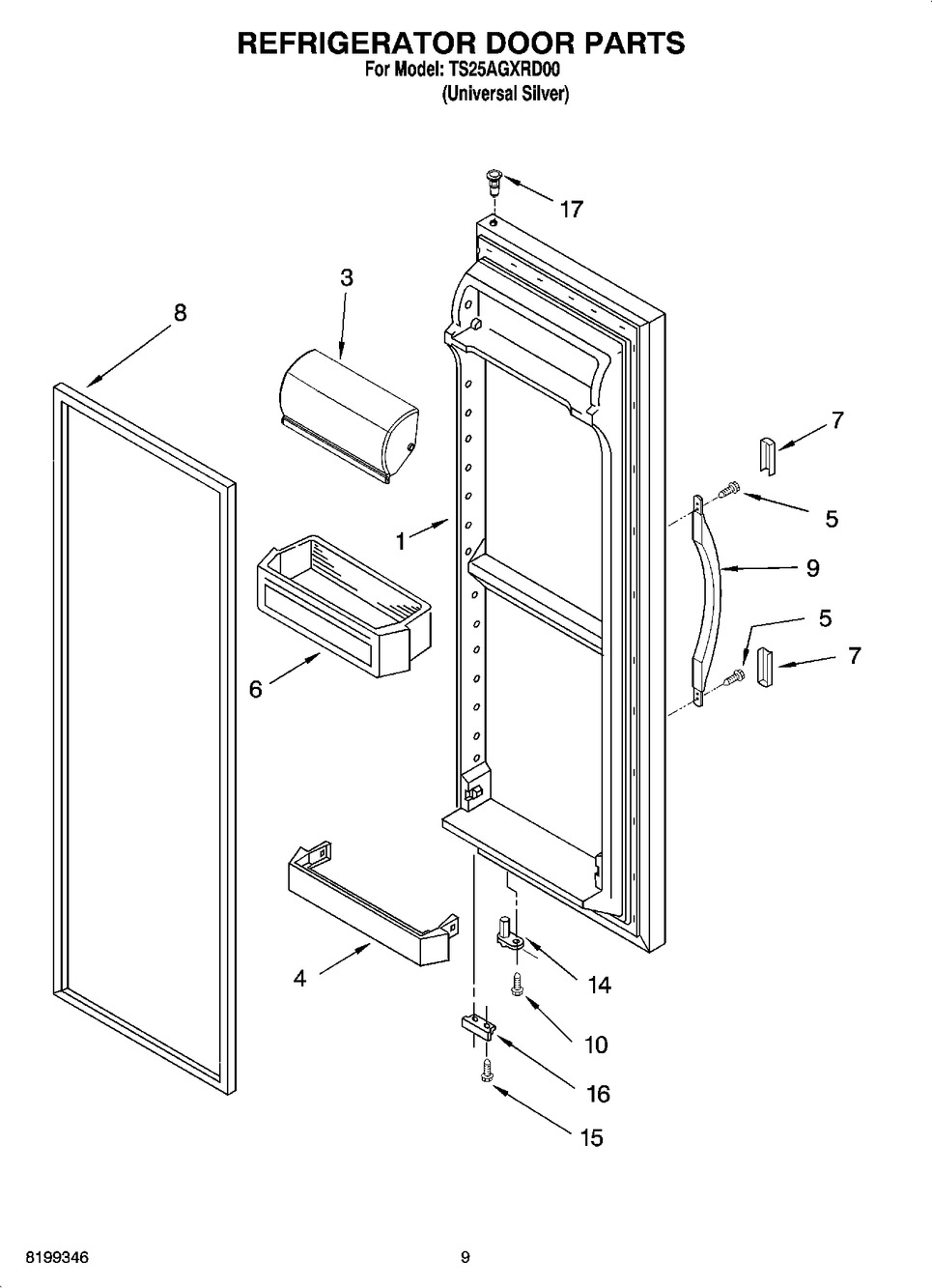 REFRIGERATOR DOOR PARTS
For Model: TS25AGXRD00
(Universal Silver)

17
3
8
7
5
1
9
5
7
6
4
14
10
16
15

8199346
9