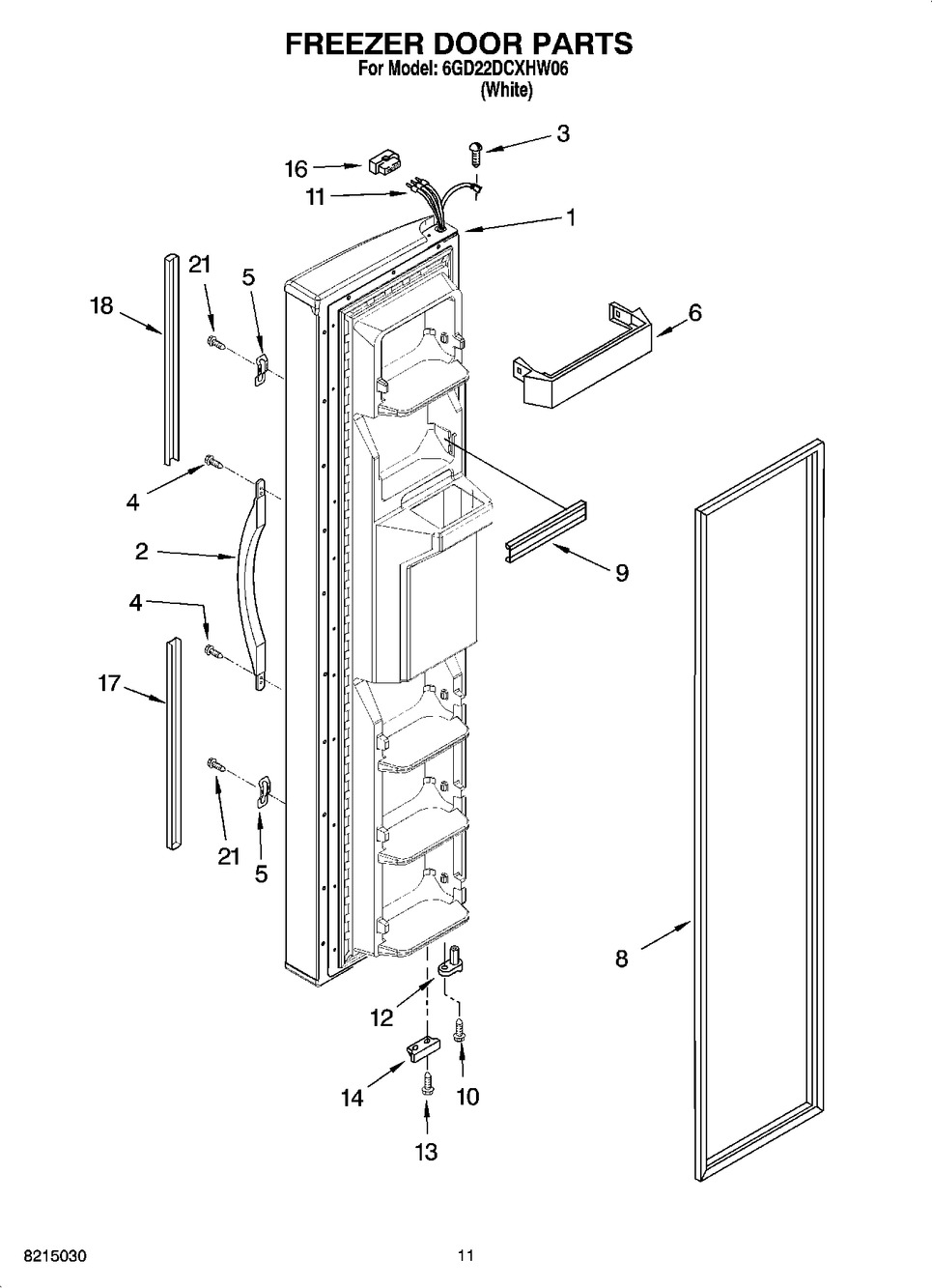 FREEZER DOOR PARTS
For Model: 6GD22DCXHW06
(White)

3
16
11
1
21
5
18
6
4
2
9
4
17
21
5
8
12
14
10
13

8215030
11