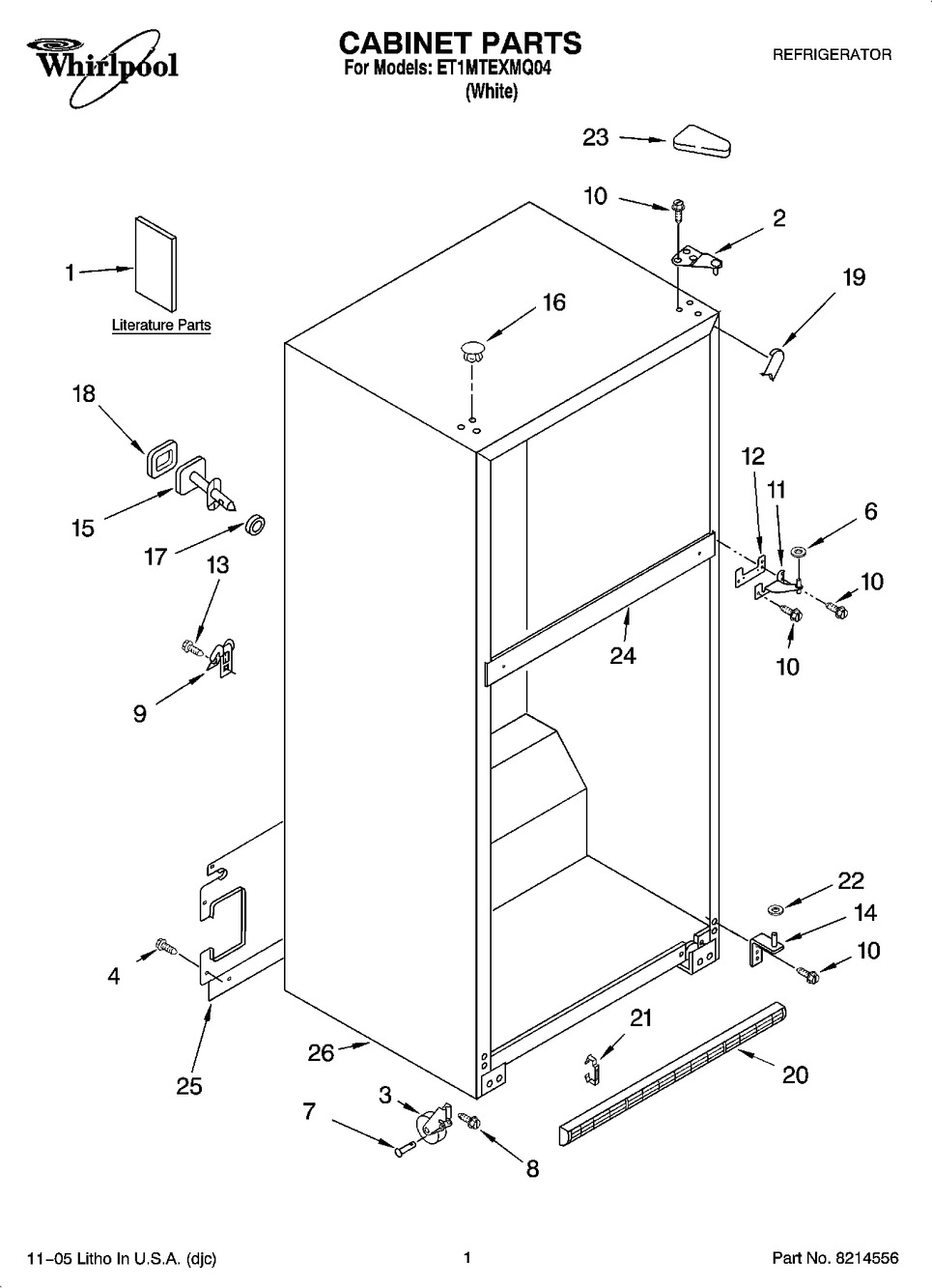 Whirlpool

CABINET PARTS
For Models: ET1MTEXMQ04
(White)

REFRIGERATOR

23
10
2
19
1
Literature Parts
16
18
15
17
13
9
12
11
6
10
10
24
22
14
10
4
25
26
21
20
3
7
8

11–05 Litho In U.S.A. (djc)

1

Part No. 8214556