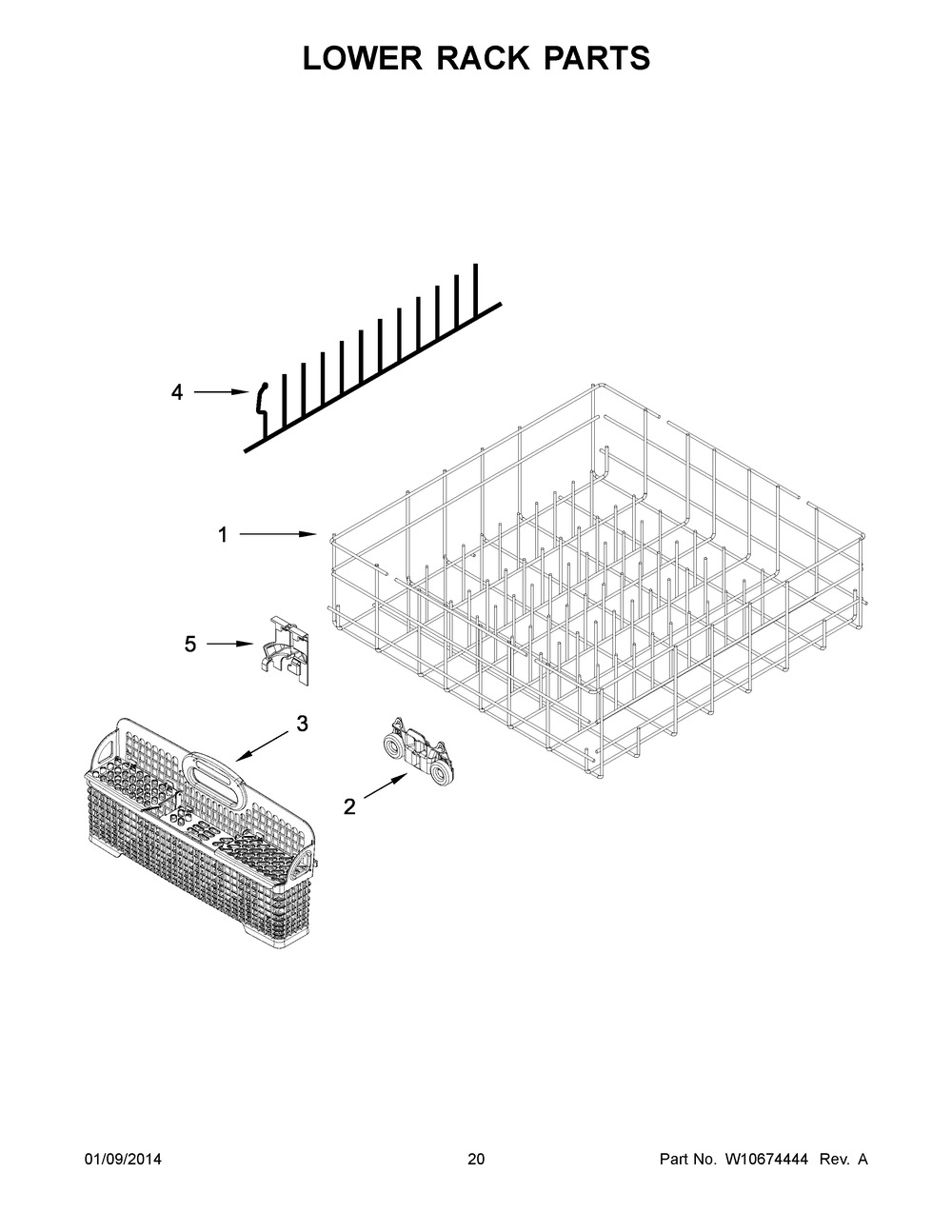 LOWER RACK PARTS

4

1

5

3

2

01/09/2014

20

Part No. W10674444 Rev. A