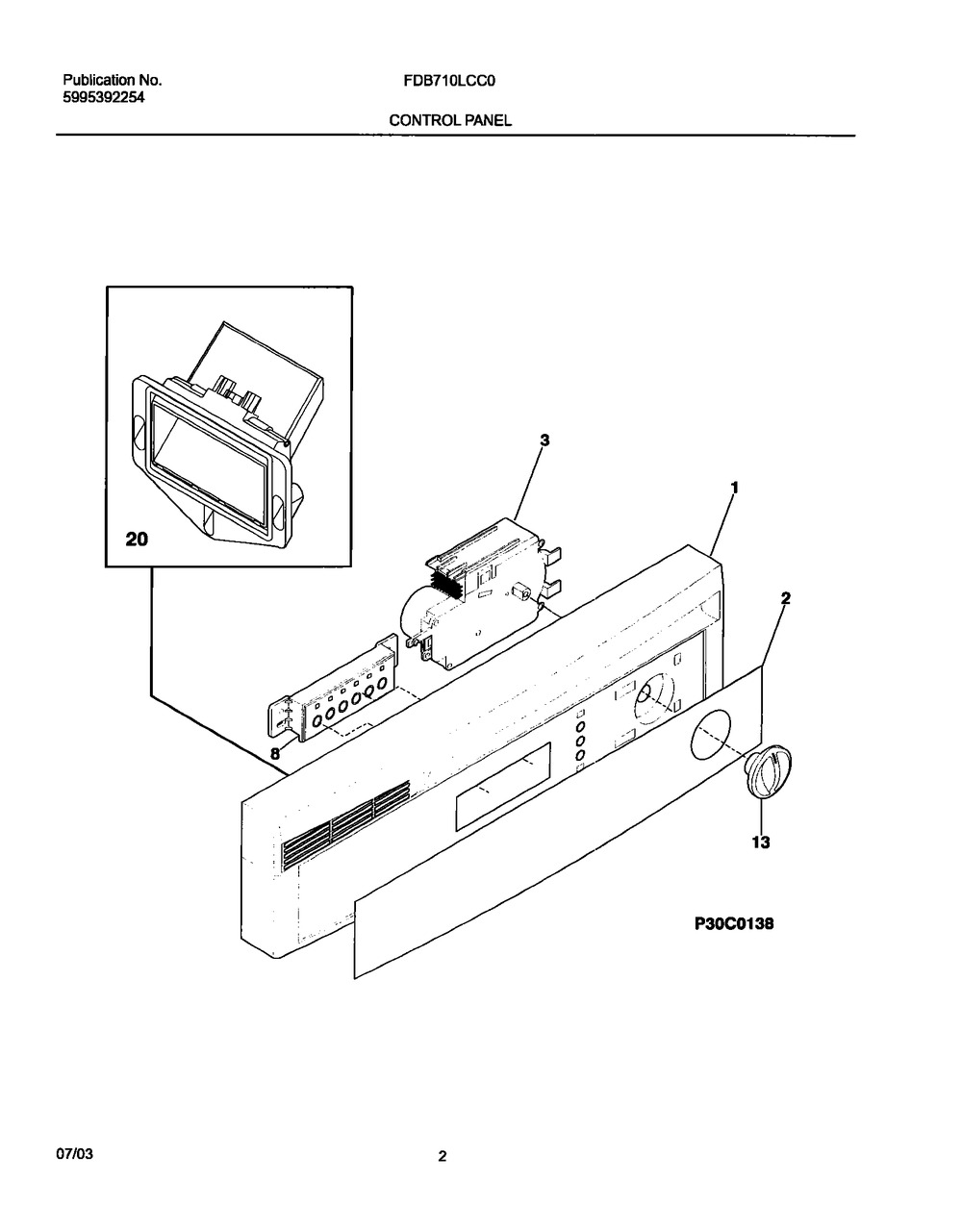 Publication No.
5995392254

FDB710LCC0

CONTROL PANEL

20

3

1

2

8

13

P30C0138

07/03

2