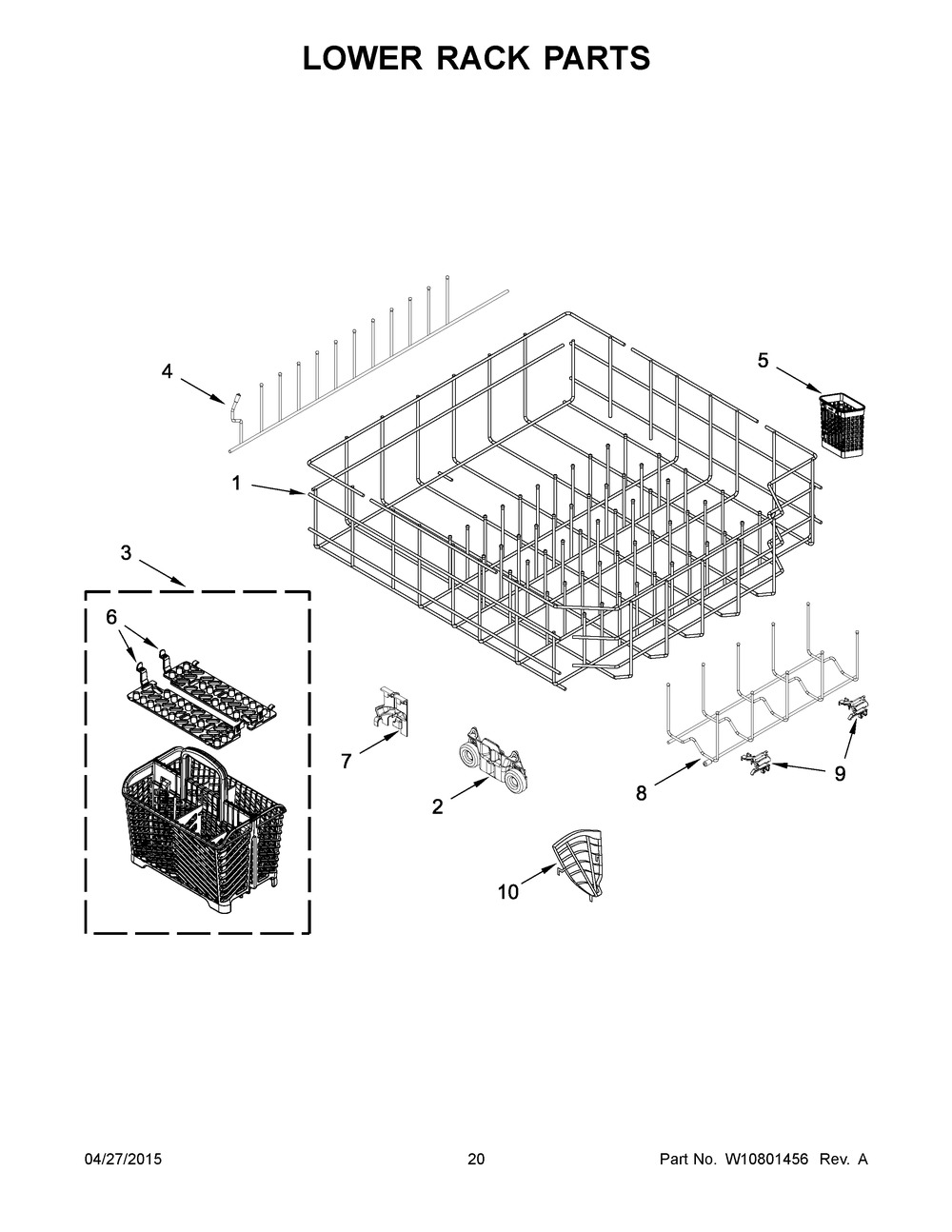 LOWER RACK PARTS

4
5
1
3
6
7
2
8
9
10

04/27/2015 20 Part No. W10801456 Rev. A