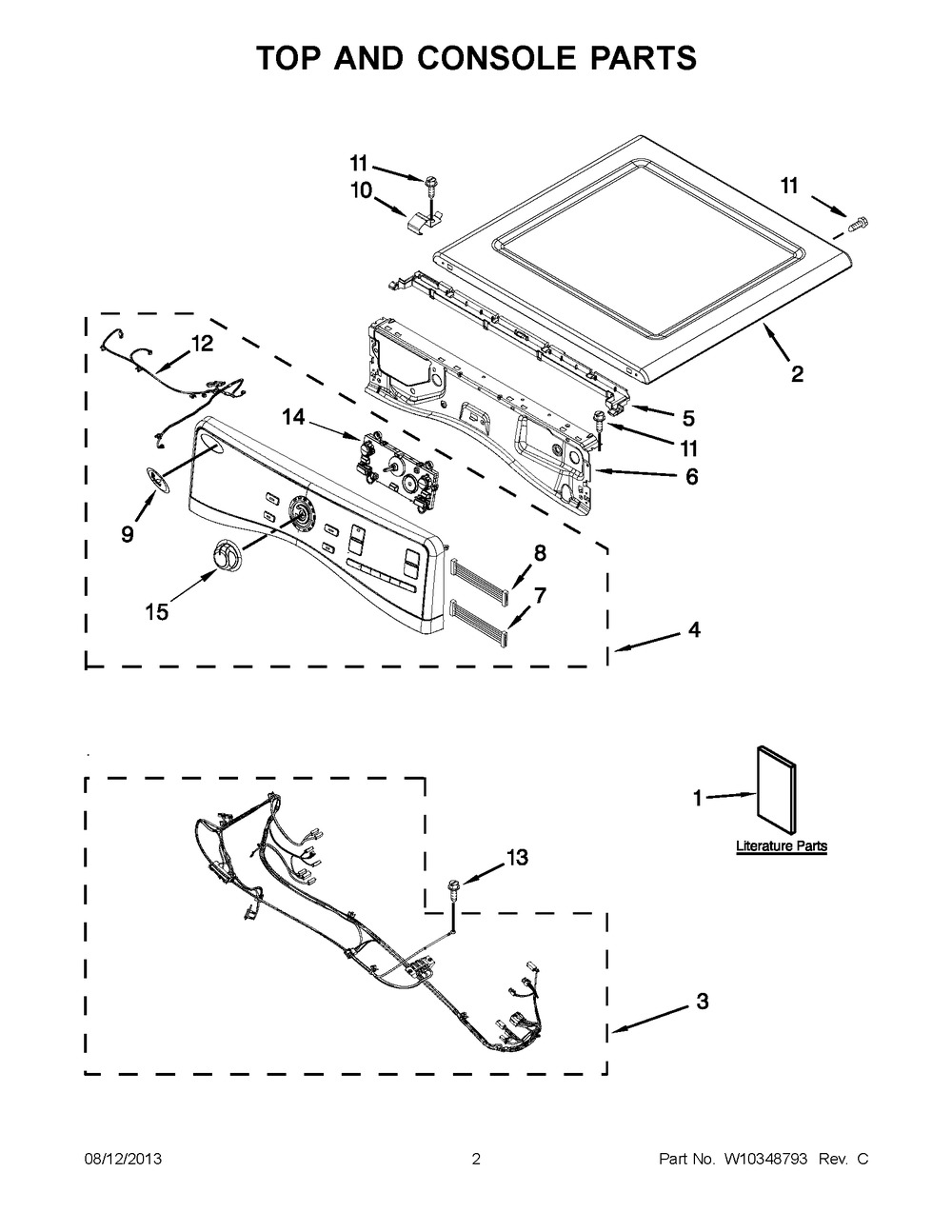 TOP AND CONSOLE PARTS

11
10
11
12
2
14
5
11
6
9
8
7
15
4
1
Literature Parts
13
3

08/12/2013
2
Part No. W10348793 Rev. C