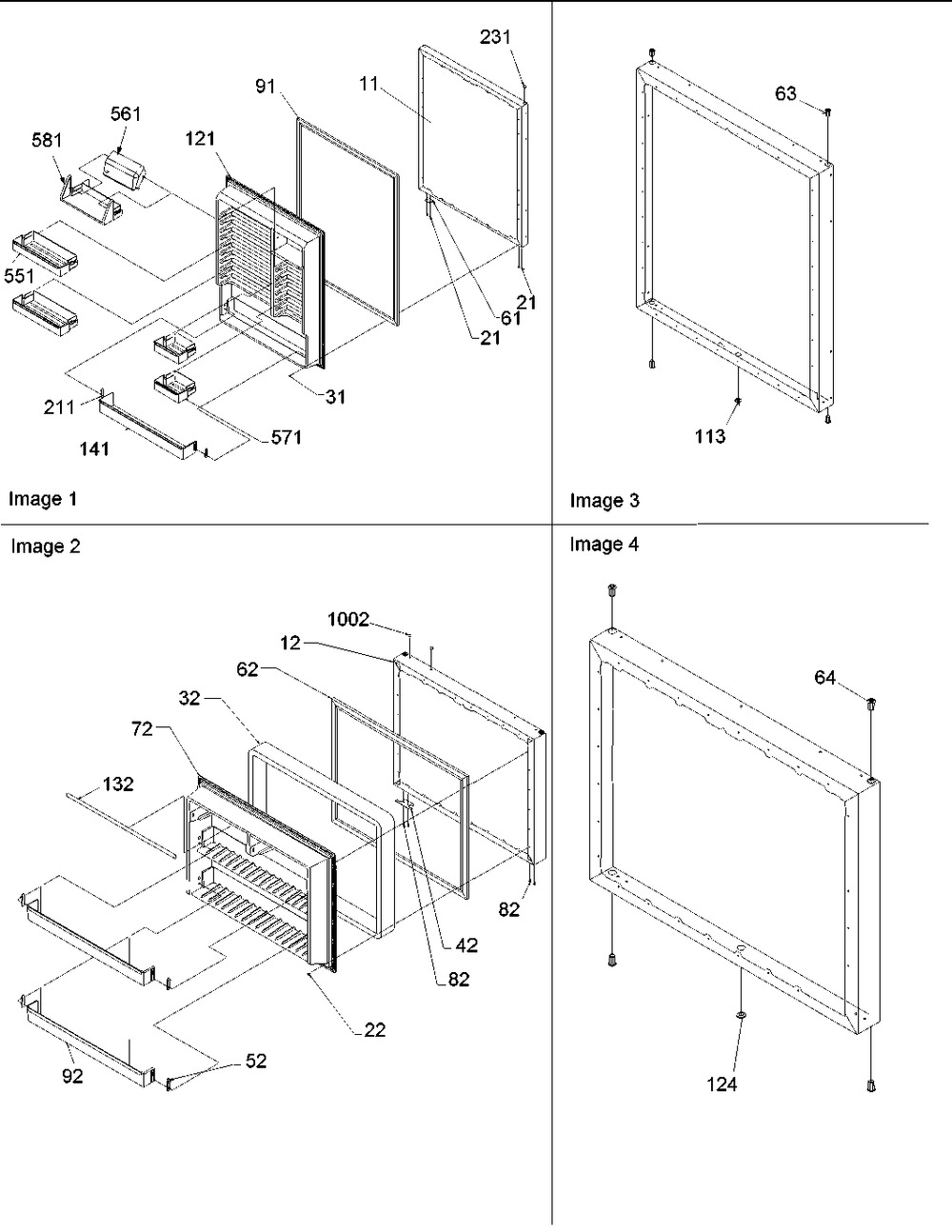 231
91
11
561
581
121
551
21
61
21
211
31
571
141

Image 1

63
113

Image 3

Image 2

1002
12
62
32
72
132
82
42
82
22
92
52

Image 4

64
124