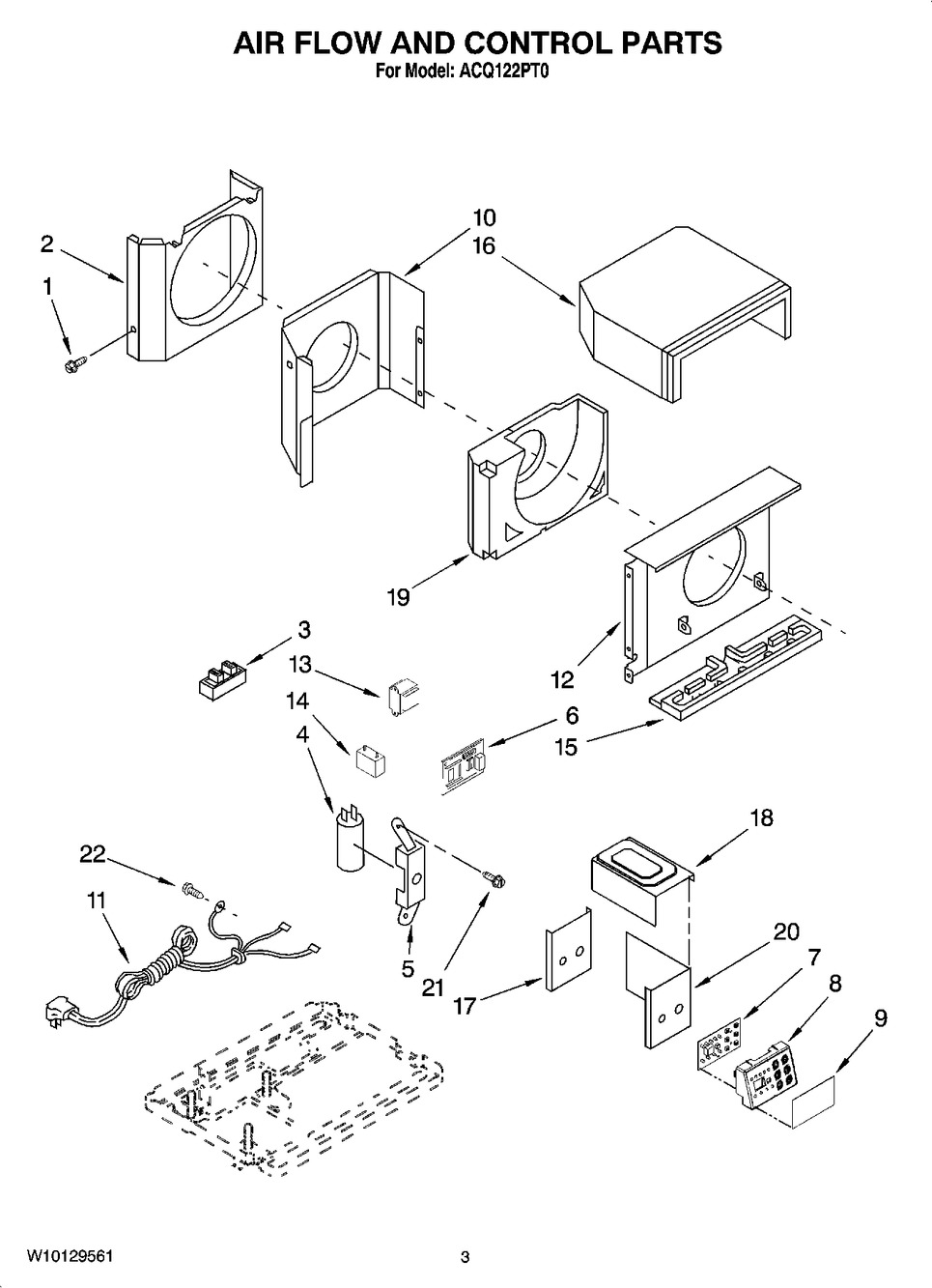 AIR FLOW AND CONTROL PARTS
For Model: ACQ122PT0

2
1
10
16
19
3
13
14
4
12
6
15
22
11
5
21
18
17
20
7
8
9

W10129561
3