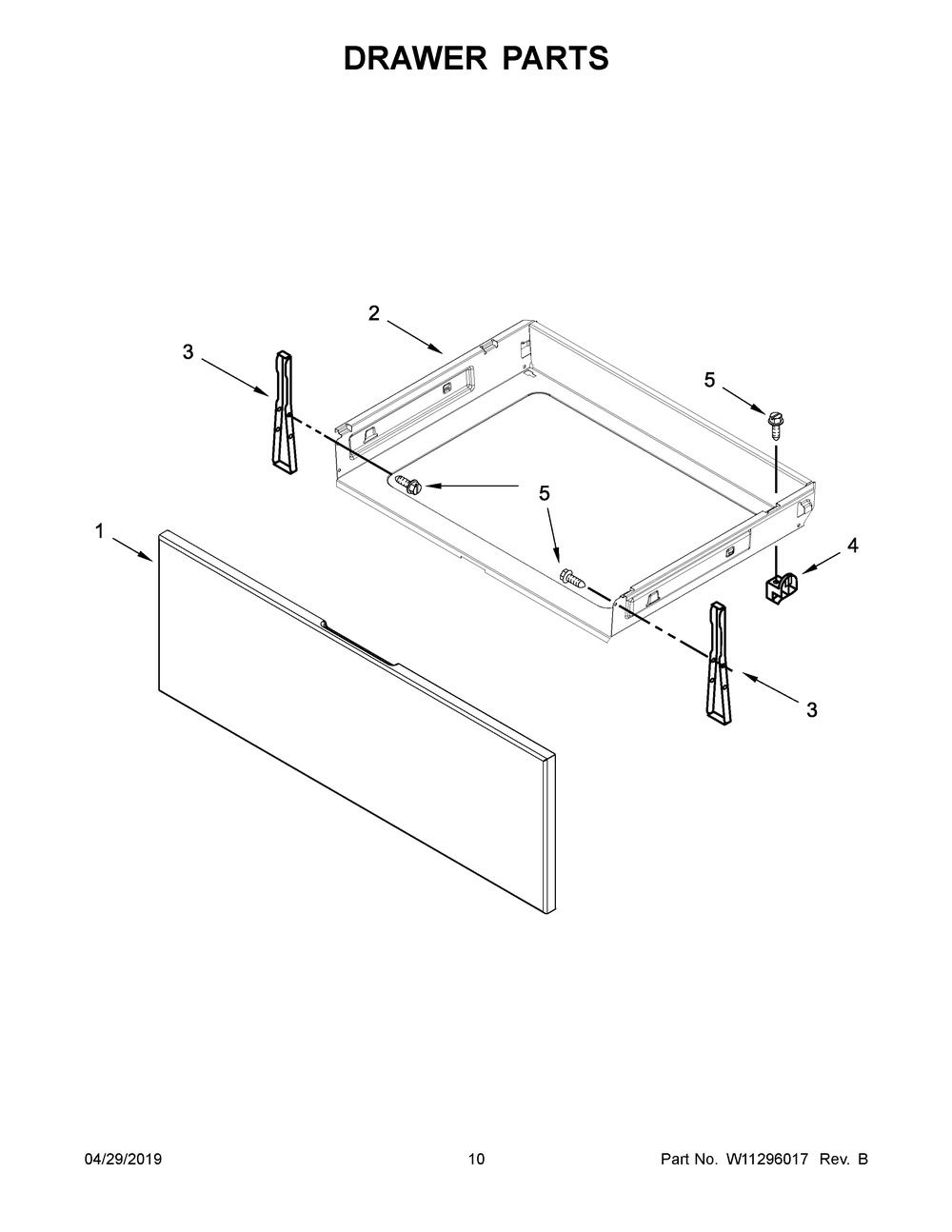 DRAWER PARTS

2

3

5

5

1

4

3

04/29/2019

10

Part No. W11296017 Rev. B