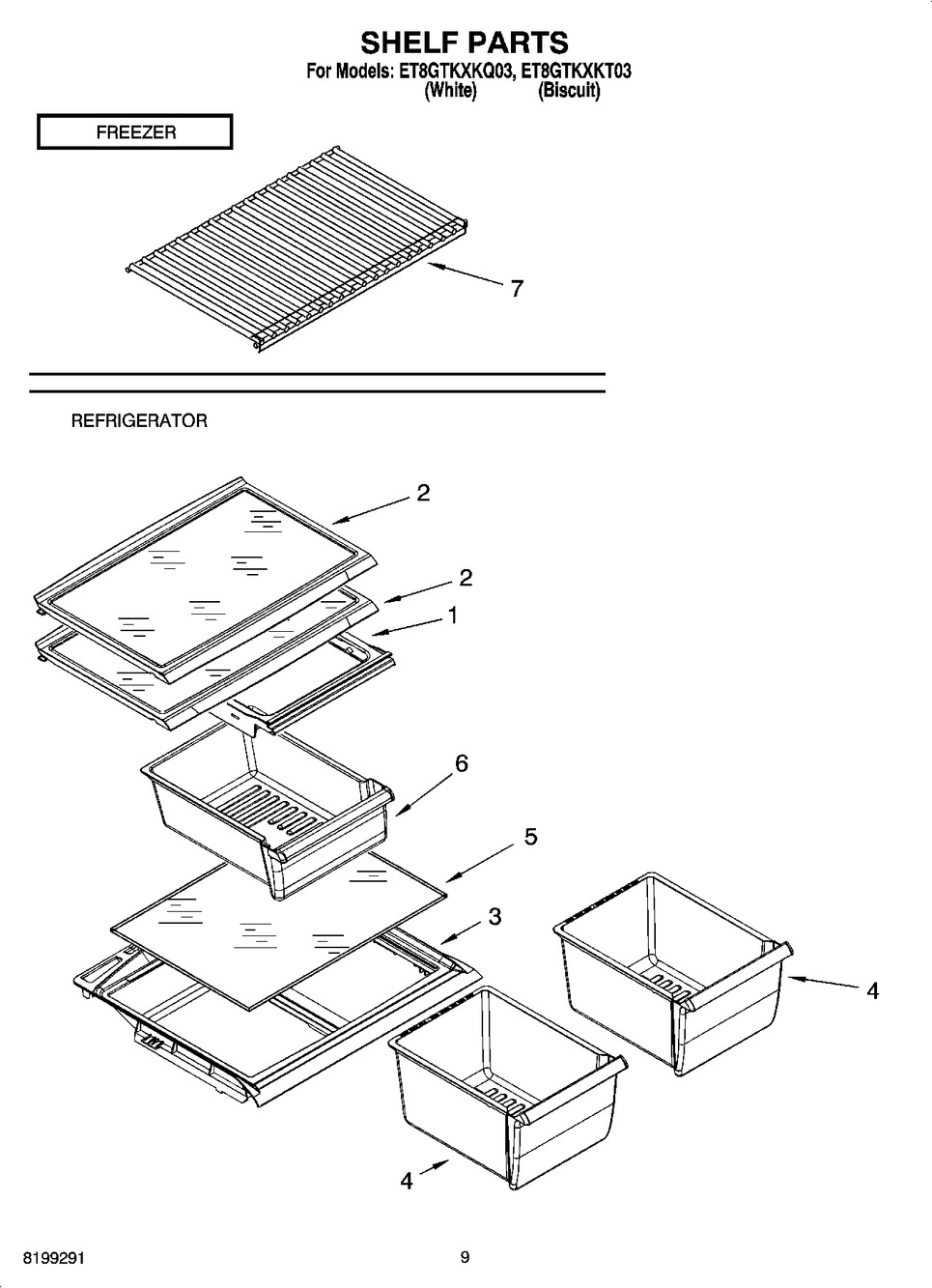 SHELF PARTS
For Models: ET8GTKXKQ03, ET8GTKXKT03
(White) (Biscuit)

FREEZER

7

REFRIGERATOR

2
2
1
6
5
3
4
4

8199291

9