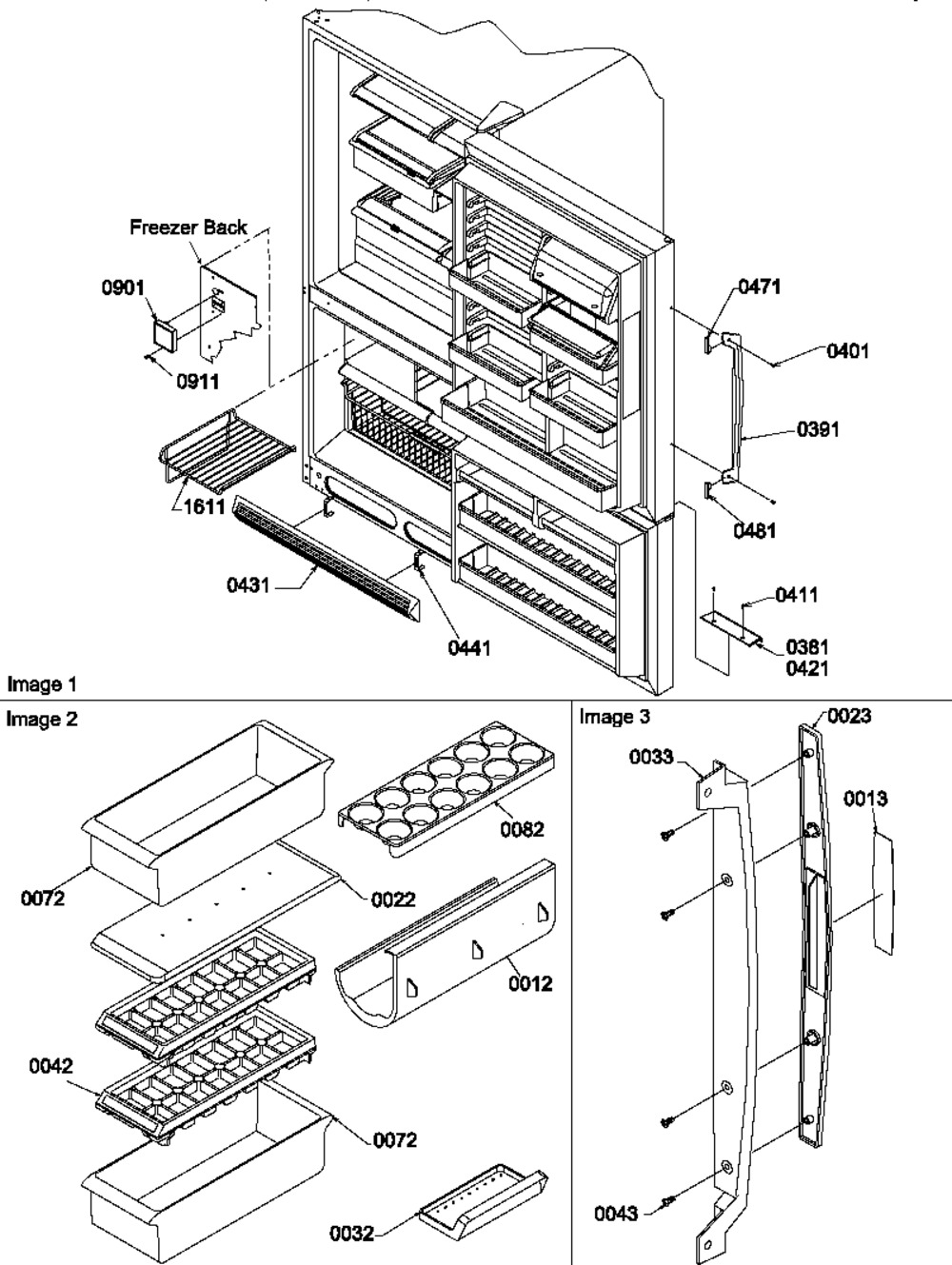 Freezer Back
0901
0911
1611
0431
0441
0471
0401
0391
0481
0411
0381
0421
Image 1

Image 2
0072
0022
0082
0012
0042
0072
0032

Image 3
0033
0023
0013
0043