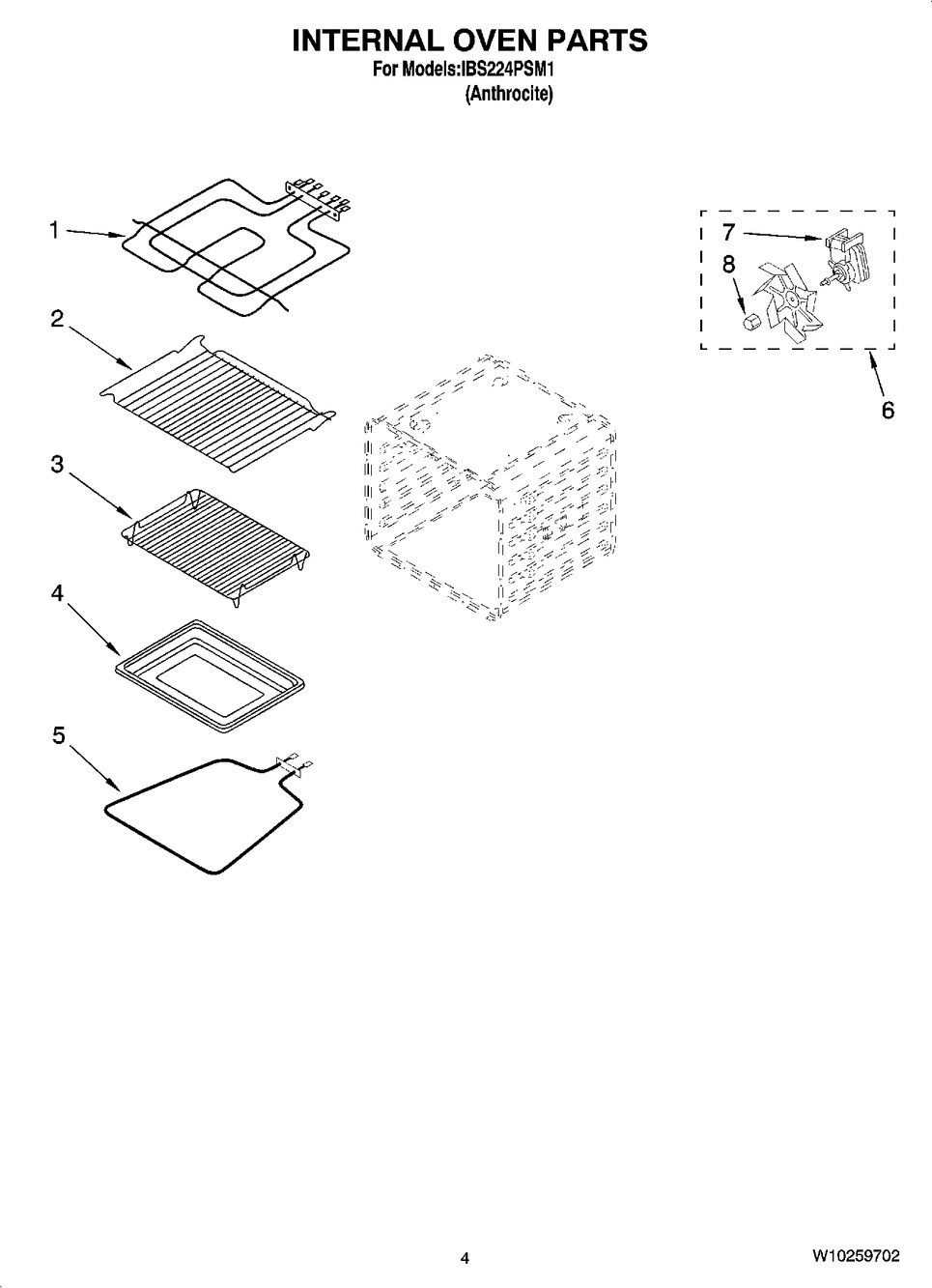 INTERNAL OVEN PARTS
For Models:IBS224PSM1
(Anthrocite)

1
2
3
4
5
7
8
6

4
W10259702