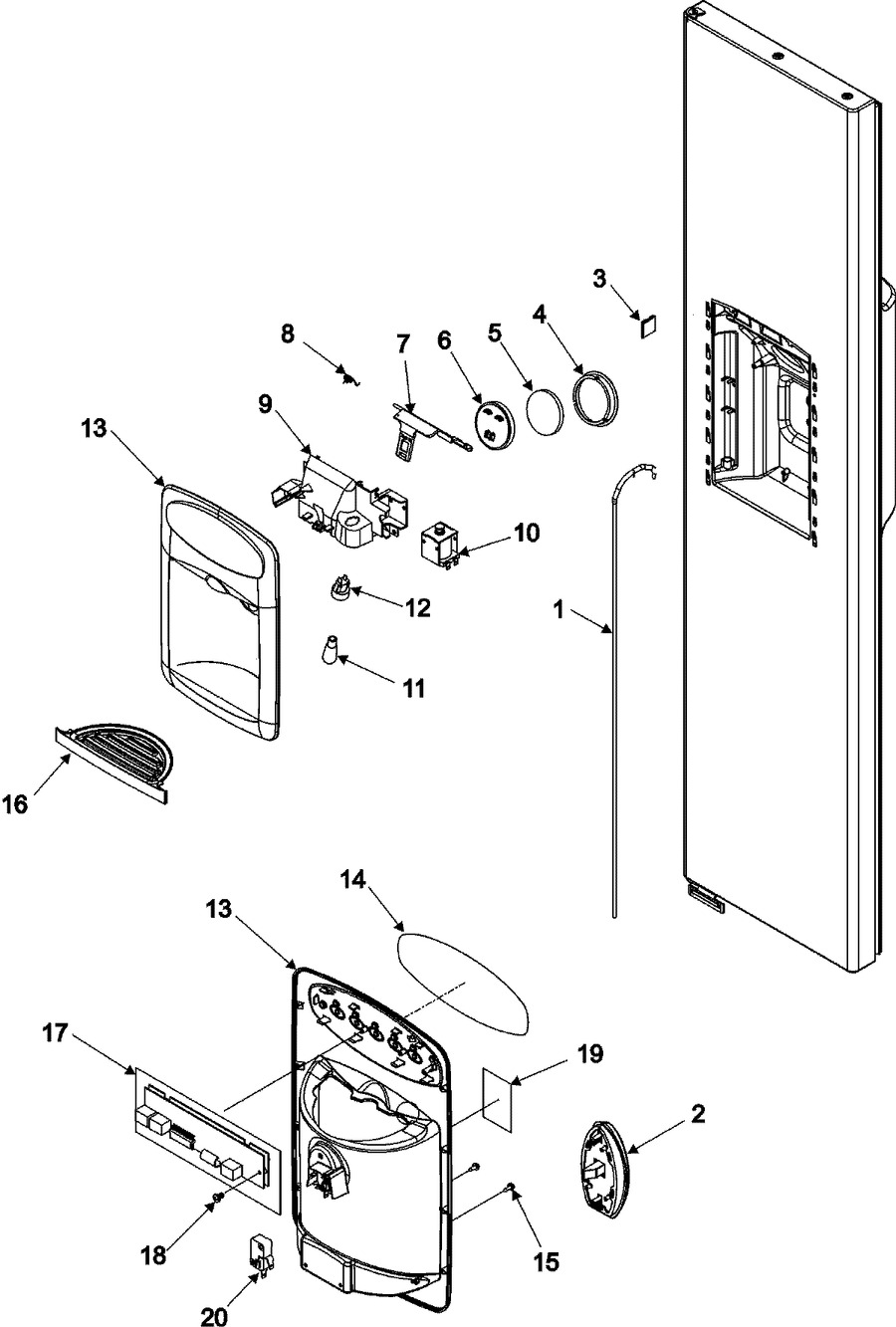 3
8
7
6
5
4
9
13
10
12
1
11
16
14
13
17
19
2
18
15
20