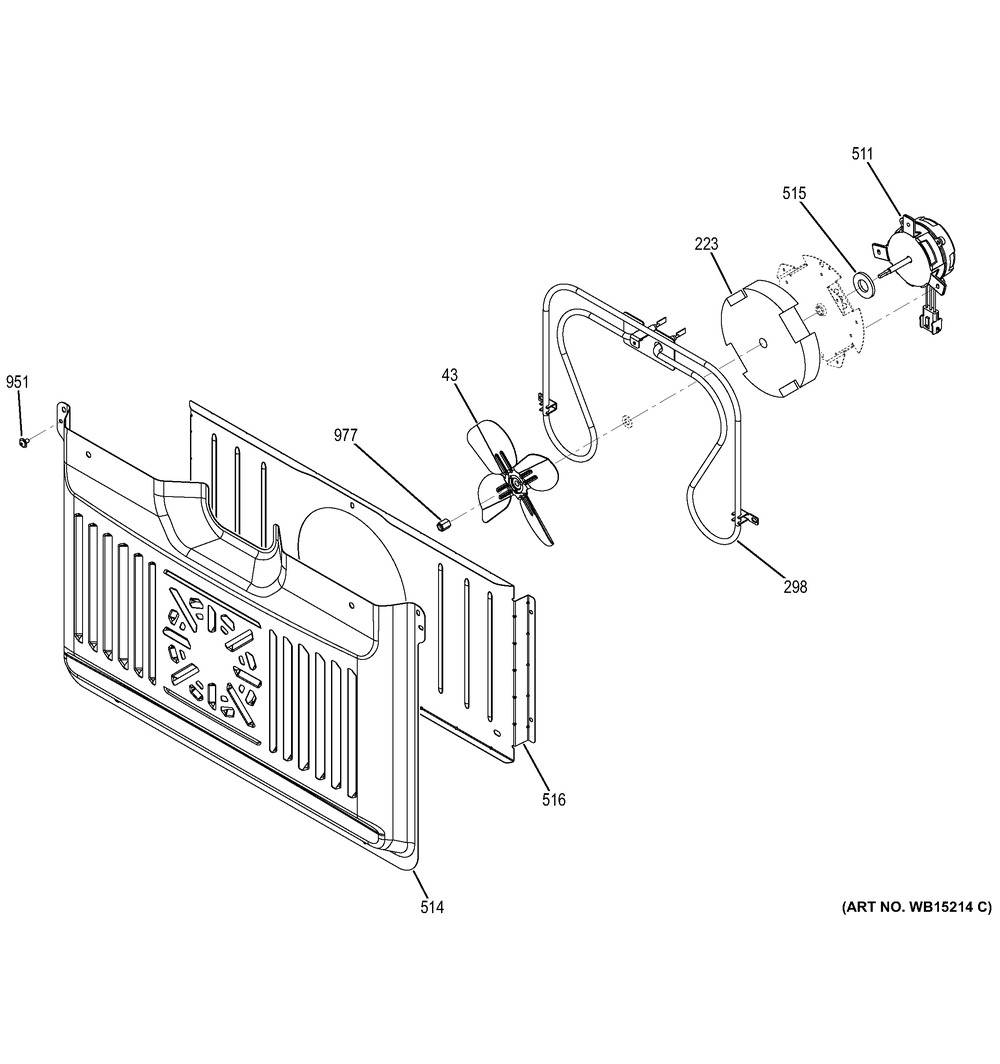 511
515
223
951
43
977
298
516
514
(ART NO. WB15214 C)