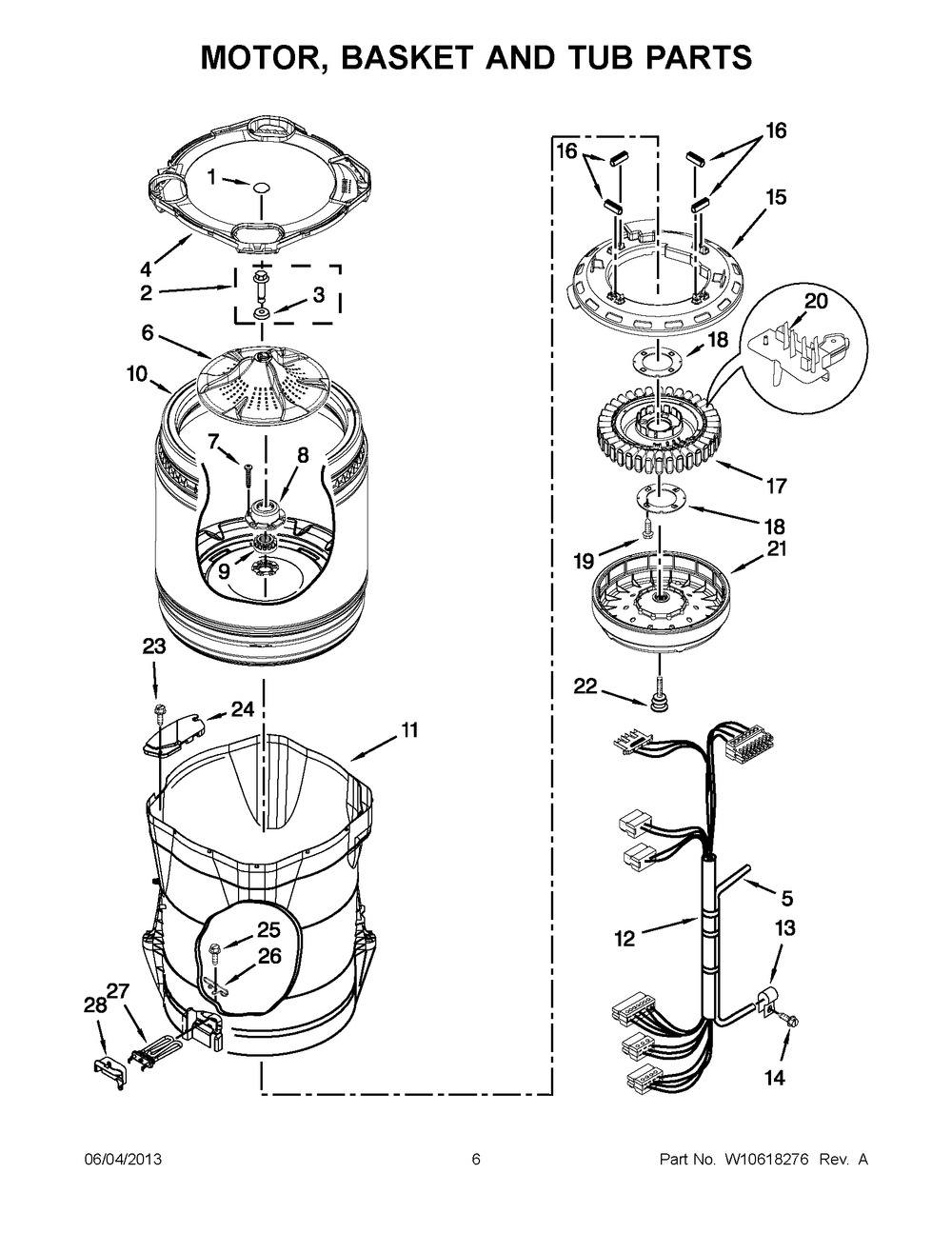 MOTOR, BASKET AND TUB PARTS

1
4
2
3
6
10
7
8
9
23
24
11
25
26
28
27
16
16
15
20
18
17
18
19
21
22
5
12
13
14

06/04/2013 6 Part No. W10618276 Rev. A