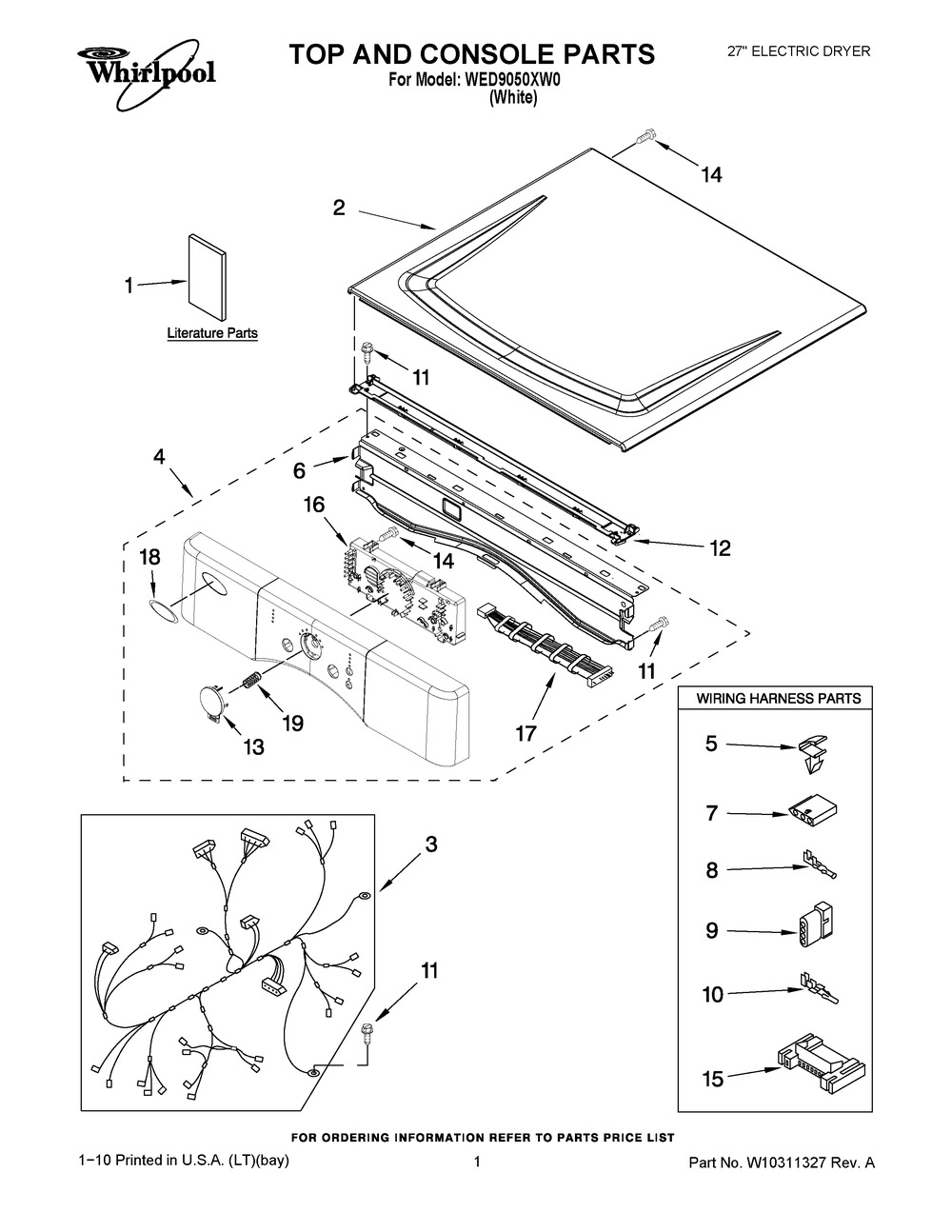 Whirlpool

TOP AND CONSOLE PARTS
For Model: WED9050XW0
(White)

27" ELECTRIC DRYER

14
2
1
Literature Parts
11
4
6
16
14
12
18
11
19
13
17

WIRING HARNESS PARTS
5
7
8
9
10
15

3
11

FOR ORDERING INFORMATION REFER TO PARTS PRICE LIST

1−10 Printed in U.S.A. (LT)(bay)

1

Part No. W10311327 Rev. A