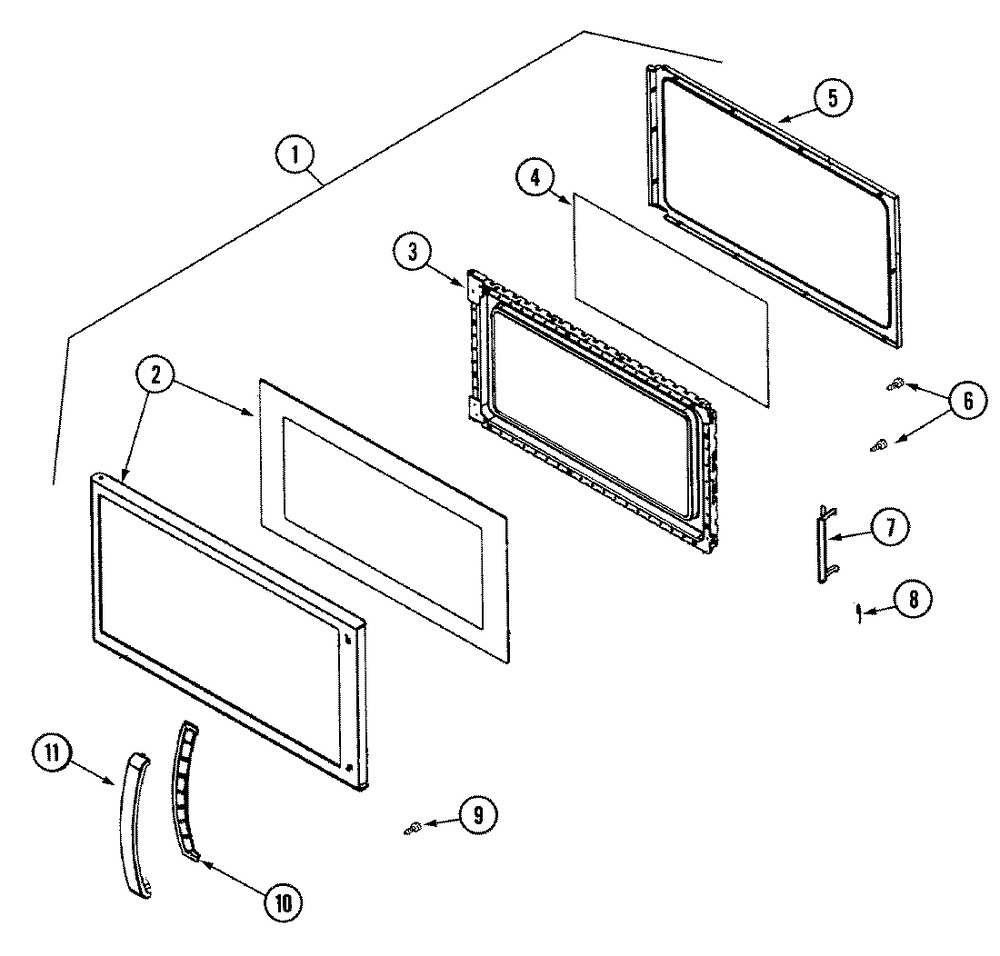 1
5
4
3
2
6
7
8
11
9
10