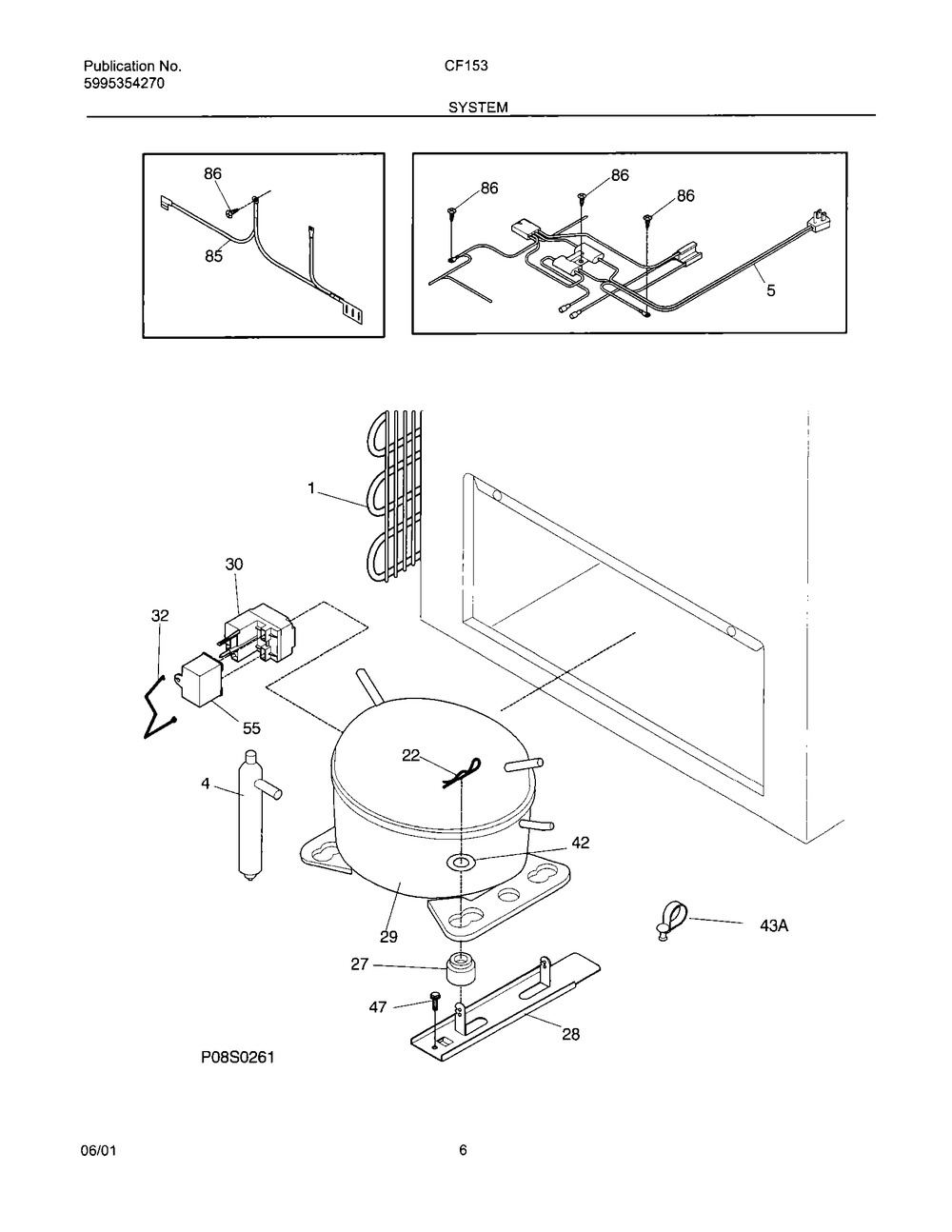 Publication No.
5995354270

CF153

SYSTEM

86
85

86
86
86
5

1
30
32
55
4
22
42
29
43A
27
47
28
P08S0261

06/01

6