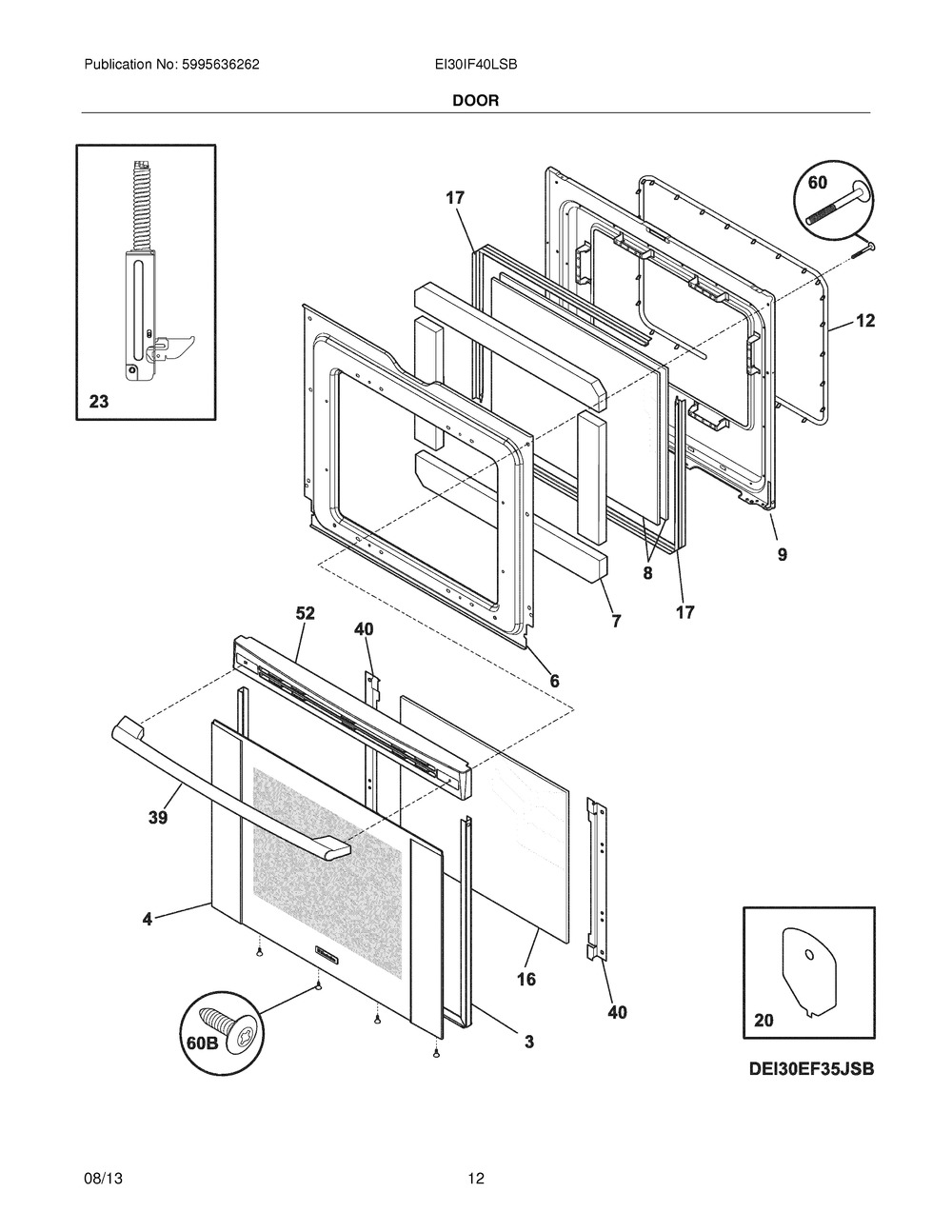 Publication No: 5995636262

EI30IF40LSB

DOOR

23

17

60

12

9

8

17

7

6

52

40

39

4

16

40

3

60B

20

DEI30EF35JSB

08/13

12