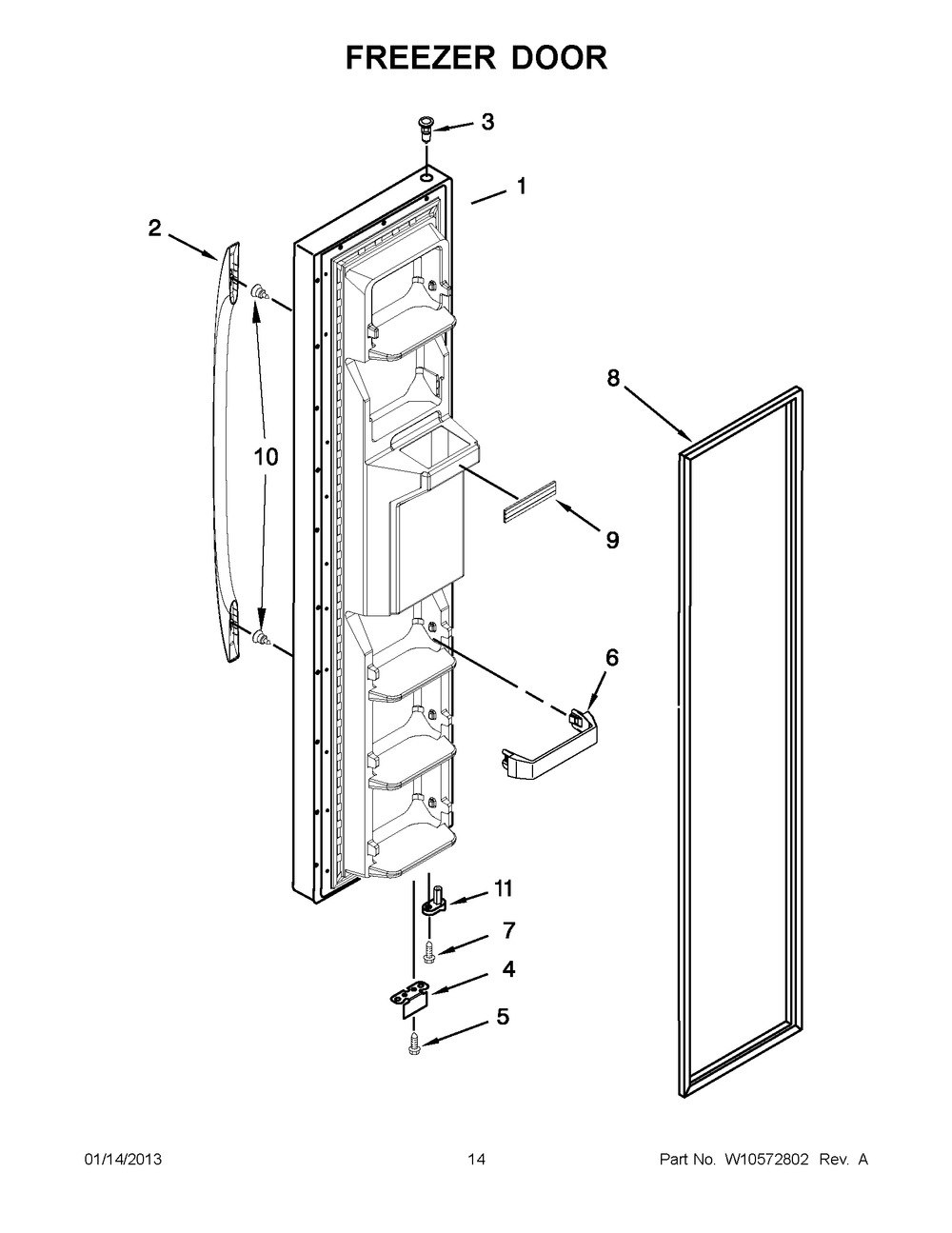 FREEZER DOOR

3
1
2
8
10
9
6
11
7
4
5

01/14/2013 14 Part No. W10572802 Rev. A