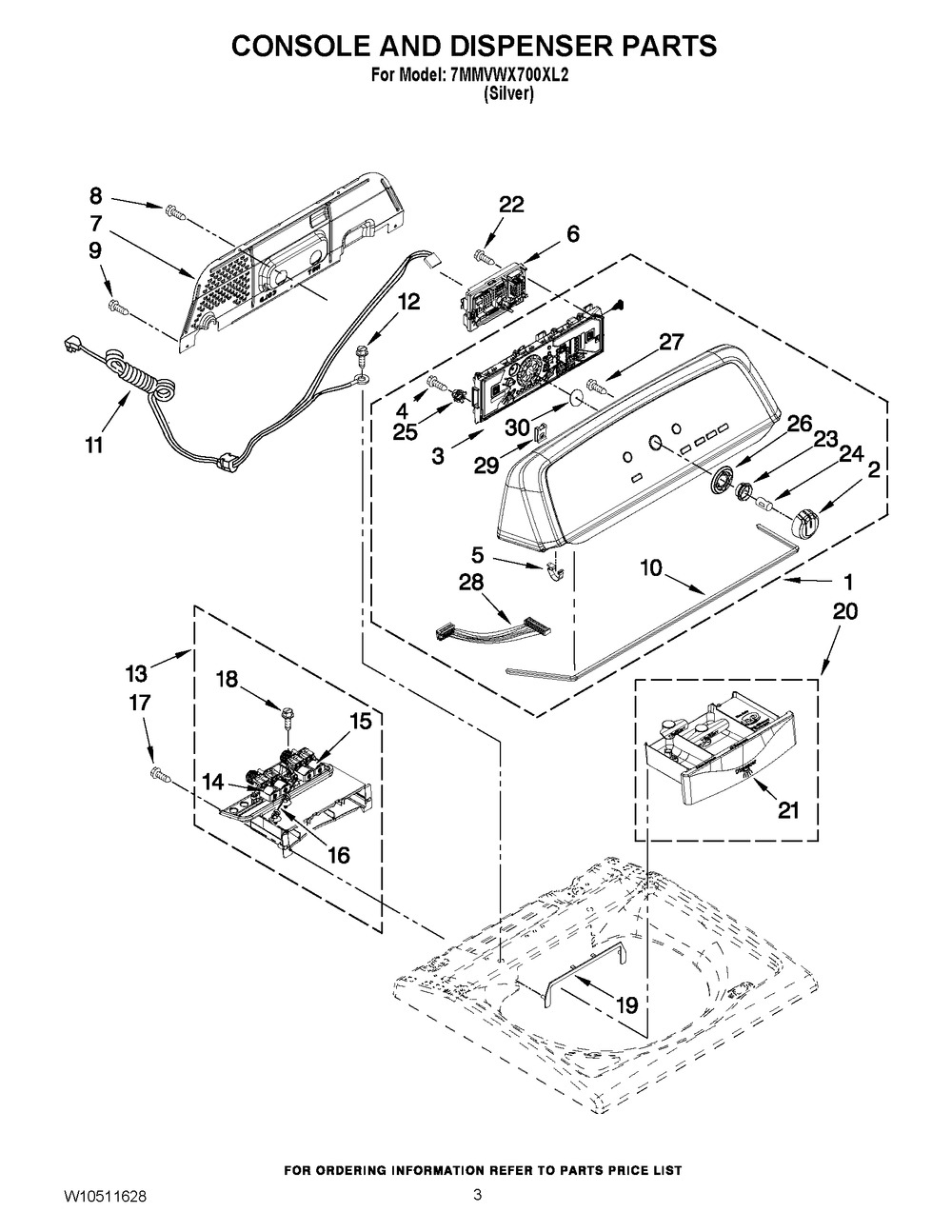 CONSOLE AND DISPENSER PARTS
For Model: 7MMVWX700XL2
(Silver)

8
7
9
22
6
12
27
4
25
3
30
29
26
23
24
2
11
5
28
10
1
20
13
18
17
15
14
16
21
19

FOR ORDERING INFORMATION REFER TO PARTS PRICE LIST

W10511628

3