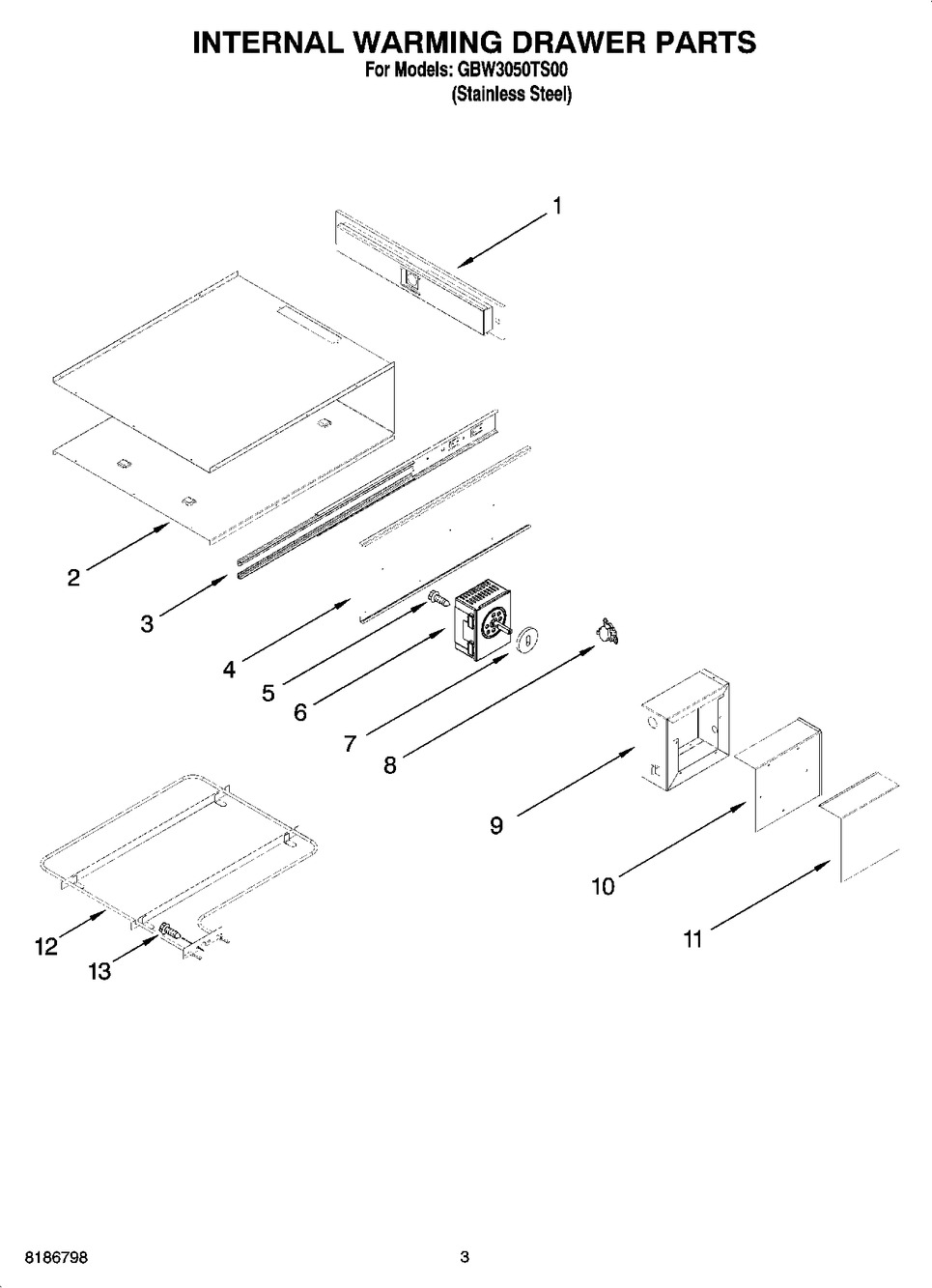 INTERNAL WARMING DRAWER PARTS
For Models: GBW3050TS00
(Stainless Steel)

1

2

3

4

5

6

7

8

9

10

11

12

13

8186798

3