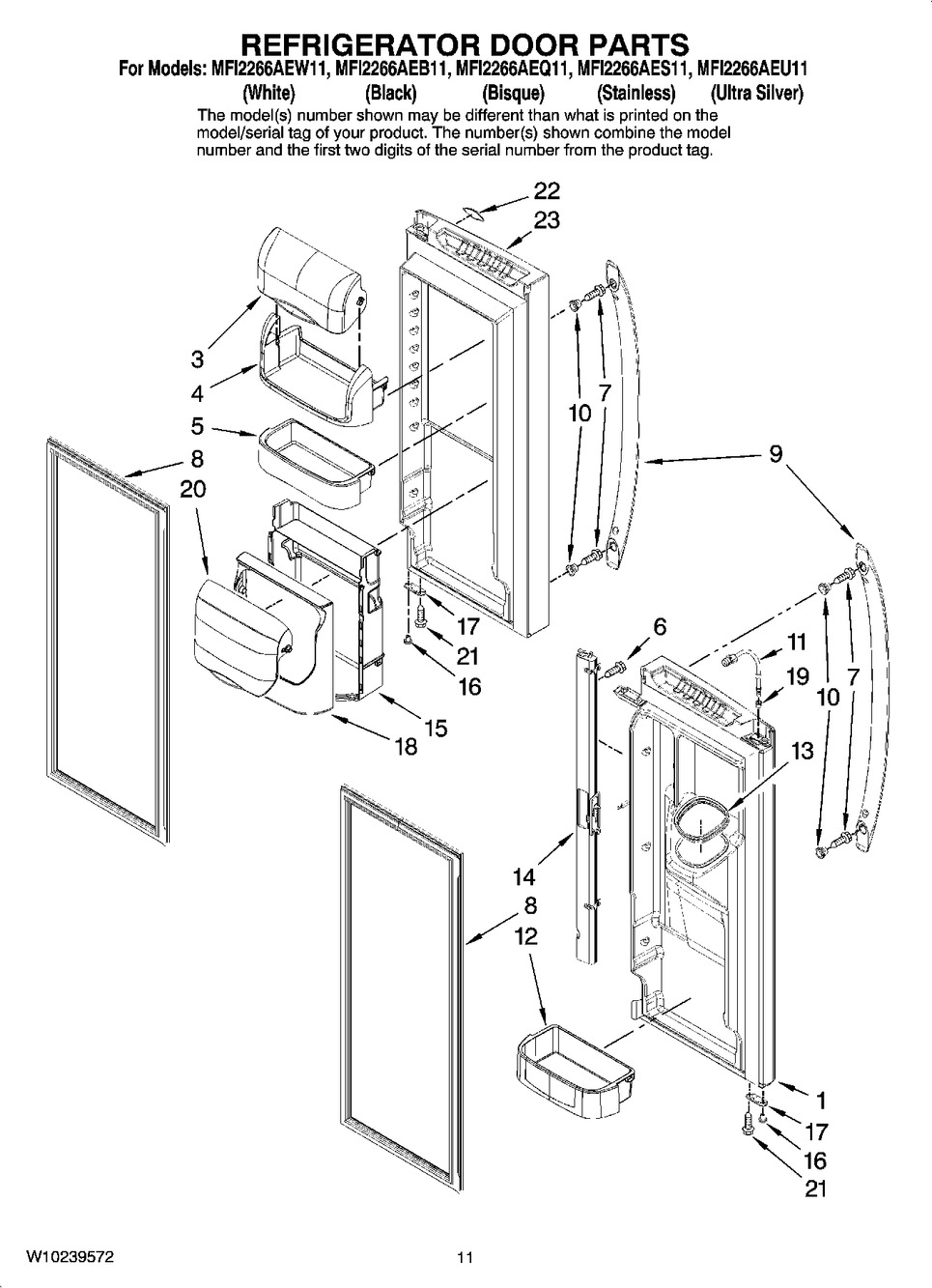 REFRIGERATOR DOOR PARTS

For Models: MFI2266AEW11, MFI2266AEB11, MFI2266AEQ11, MFI2266AES11, MFI2266AEU11
(White) (Black) (Bisque) (Stainless) (Ultra Silver)

The model(s) number shown may be different than what is printed on the model/serial tag of your product. The number(s) shown combine the model number and the first two digits of the serial number from the product tag.

22
23
3
4
5
8
20
10
7
9
17
21
16
15
18
6
11
19
10
7
13
14
8
12
1
17
16
21

W10239572

11