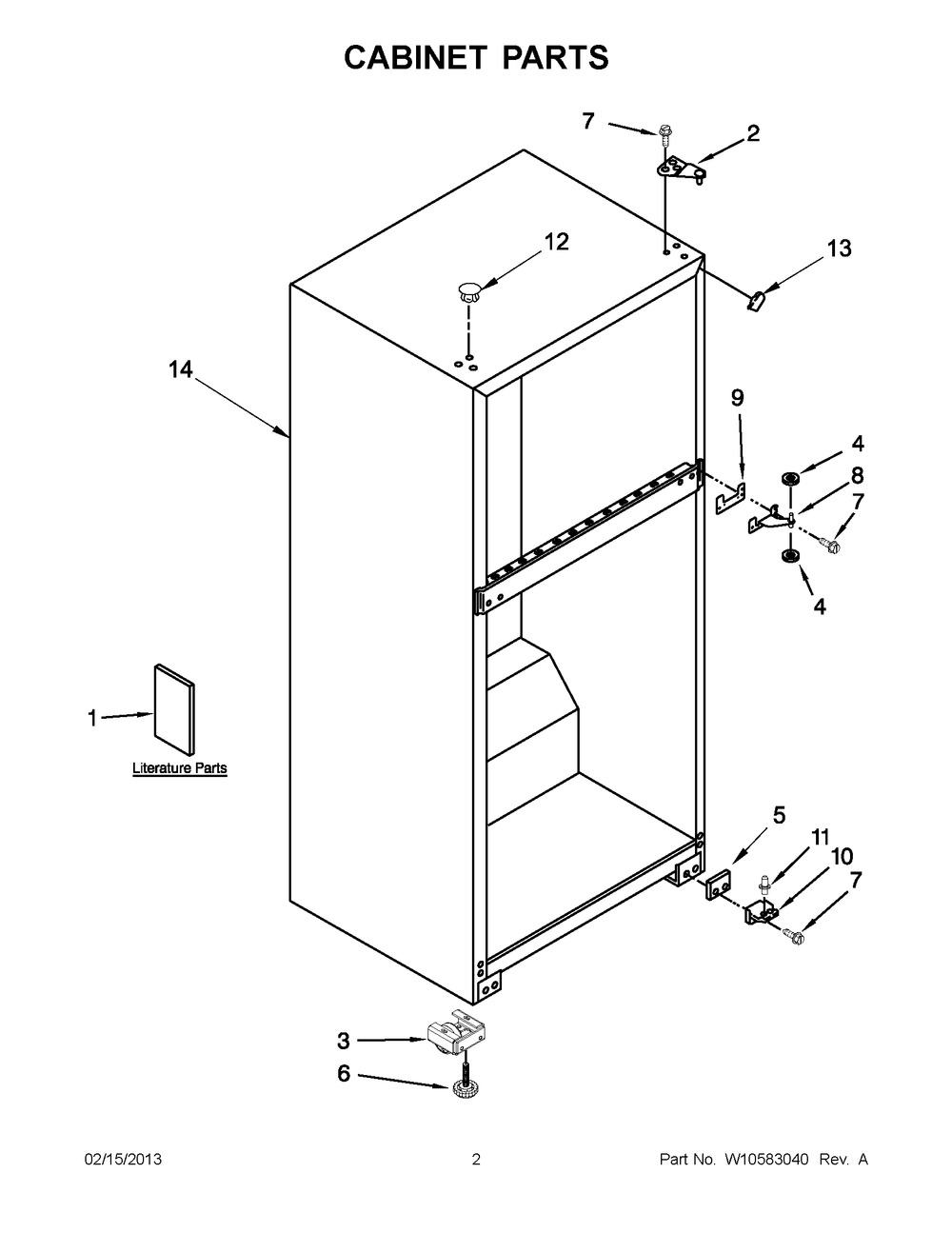 CABINET PARTS

7
2
12
13
14
9
4
8
7
4
1
Literature Parts
5
11
10
7
3
6

02/15/2013
2
Part No. W10583040 Rev. A