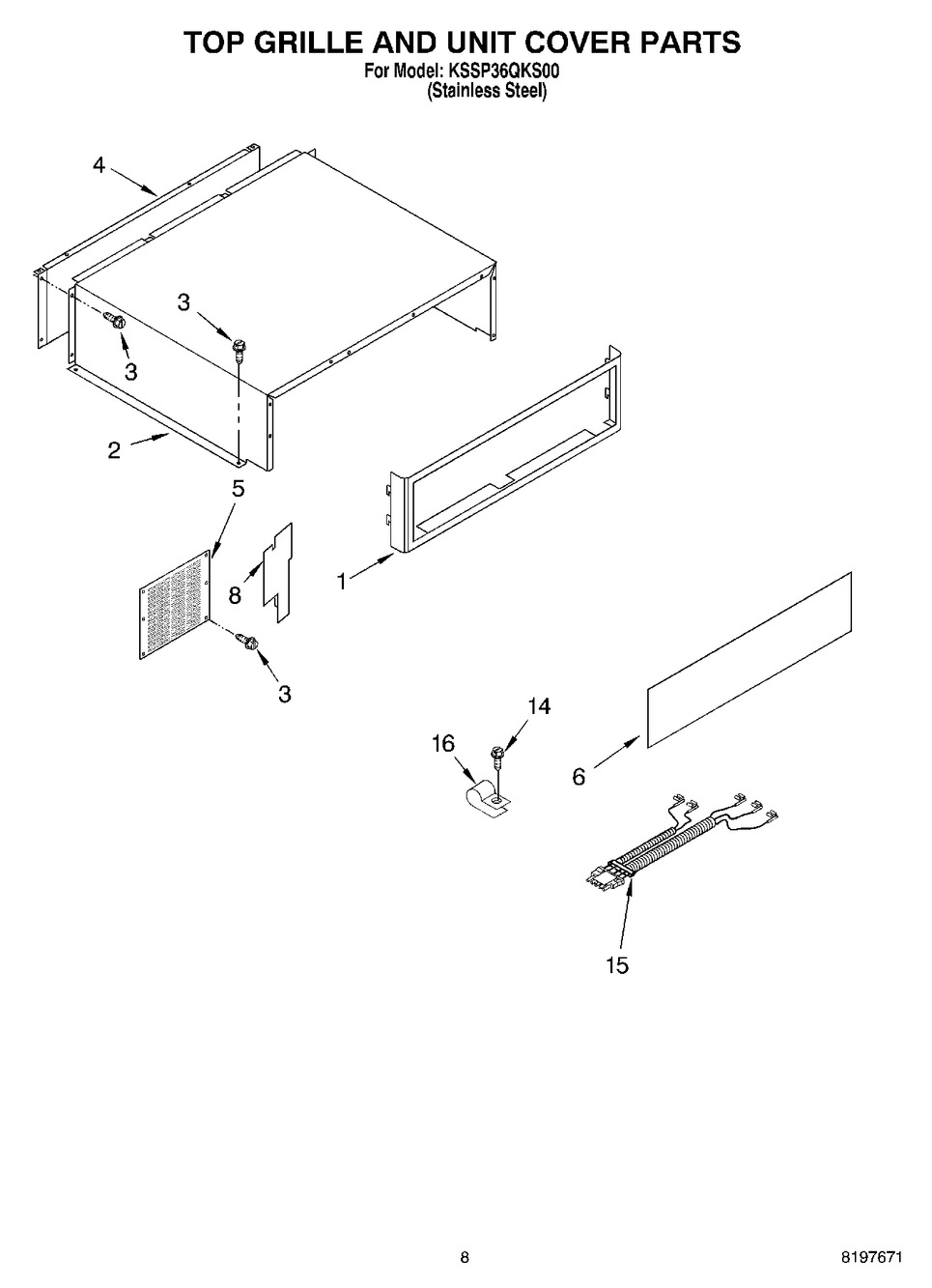 TOP GRILLE AND UNIT COVER PARTS
For Model: KSSP36QKS00
(Stainless Steel)

4
3
3
2
5
8
1
3
14
16
6
15

8
8197671