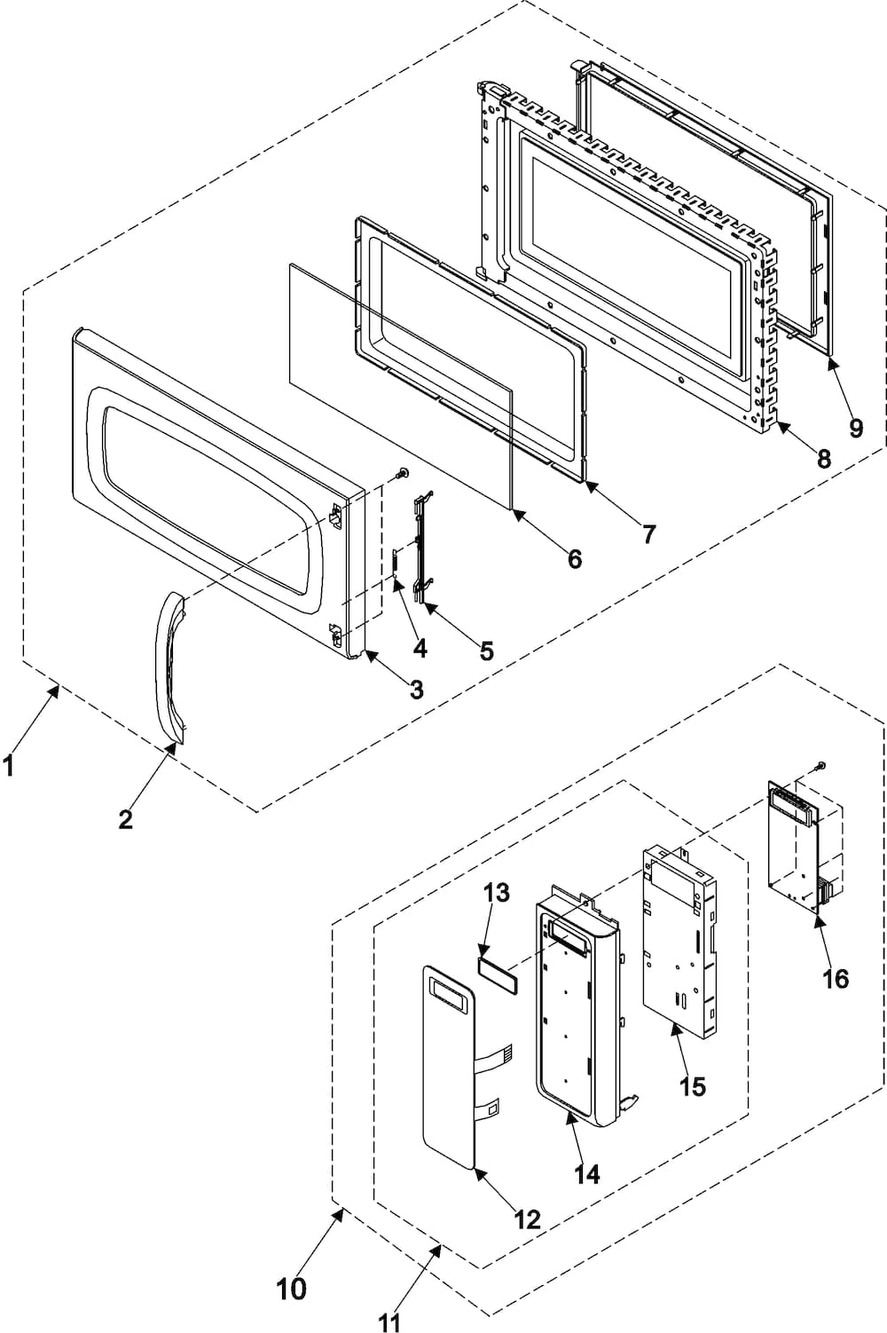 9
8
7
6
5
4
3
1
2
13
16
15
14
12
10
11